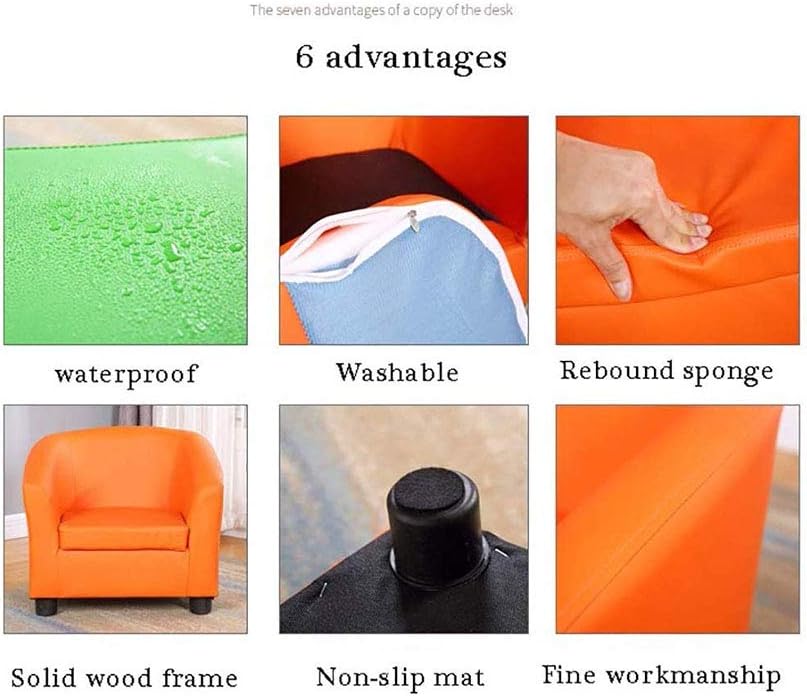 The seven advantages of a copy of the desk

6 advantages

waterproof

Washable

Rebound sponge

Solid wood frame

Non-slip mat

Fine workmanship