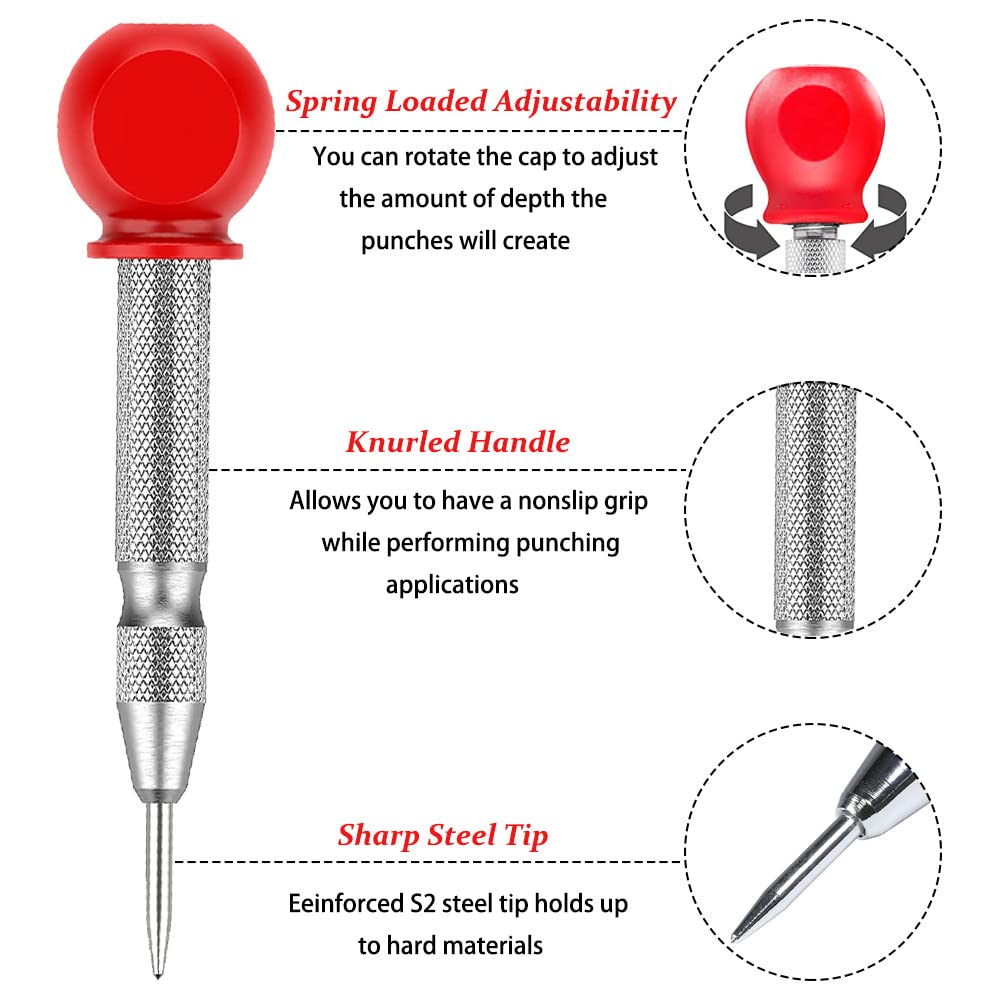 Spring Loaded Adjustability

You can rotate the cap to adjust the amount of depth the punches will create

Knurled Handle

Allows you to have a nonslip grip while performing punching applications

Sharp Steel Tip

Eeinforced S2 steel tip holds up to hard materials