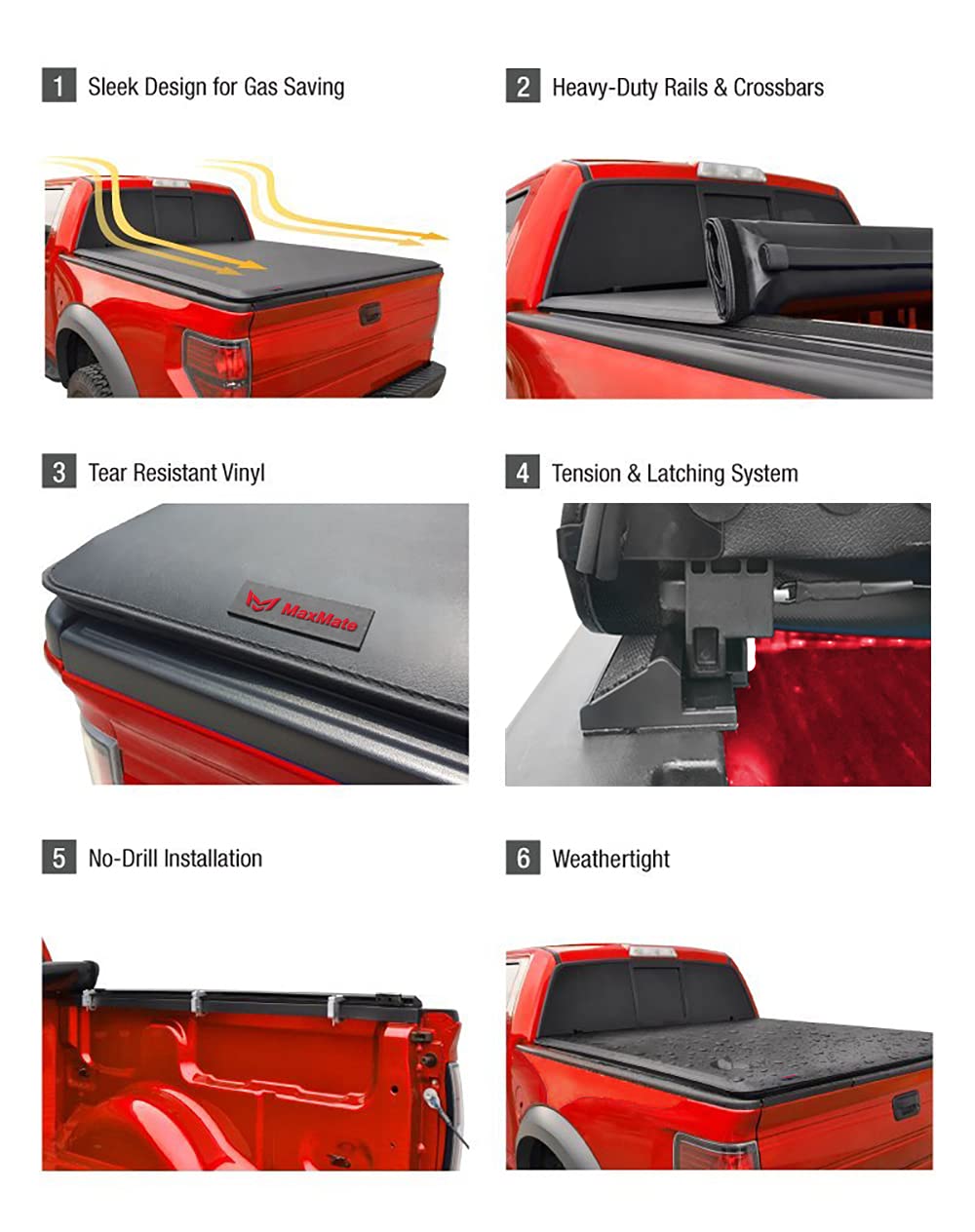 1 Sleek Design for Gas Saving

2 Heavy-Duty Rails & Crossbars

3 Tear Resistant Vinyl

MaxMate

4 Tension & Latching System

5 No-Drill Installation

6 Weathertight