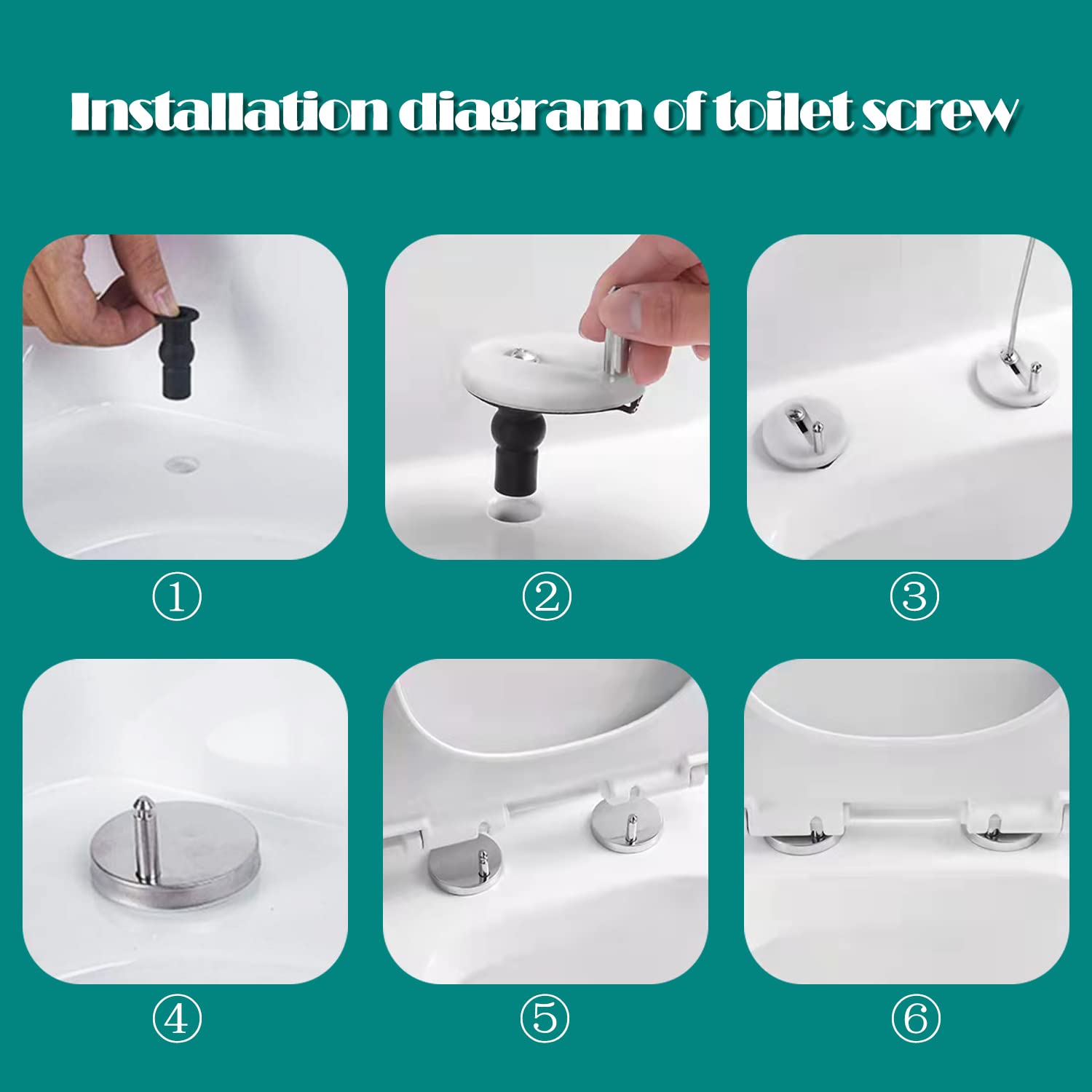 Installation diagram of toilet screw

①

②

③

④

⑤

⑥