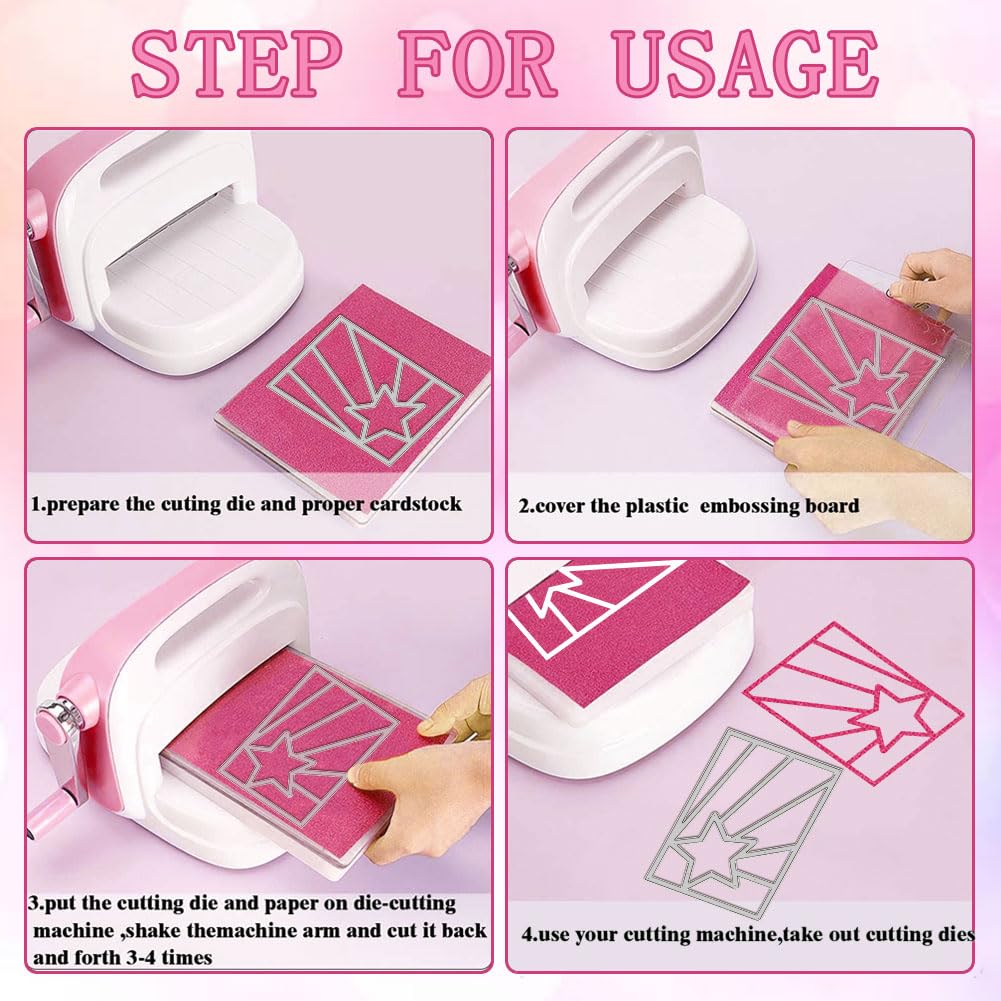 STEP FOR USAGE

1.prepare the cuting die and proper cardstock

2.cover the plastic embossing board

3.put the cutting die and paper on die-cutting machine ,shake themachine arm and cut it back and forth 3-4 times

4.use your cutting machine,take out cutting dies