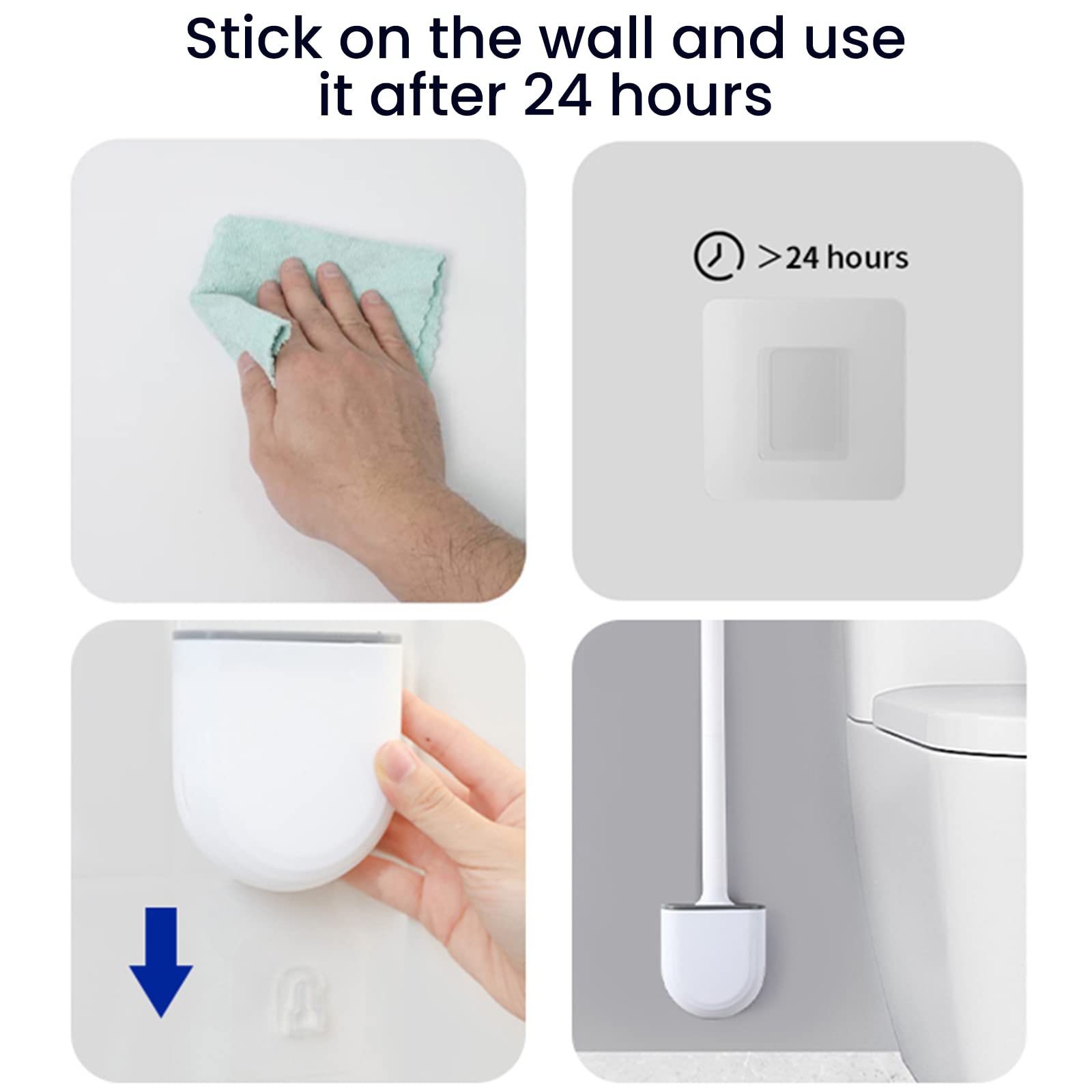 Stick on the wall and use it after 24 hours

>24 hours