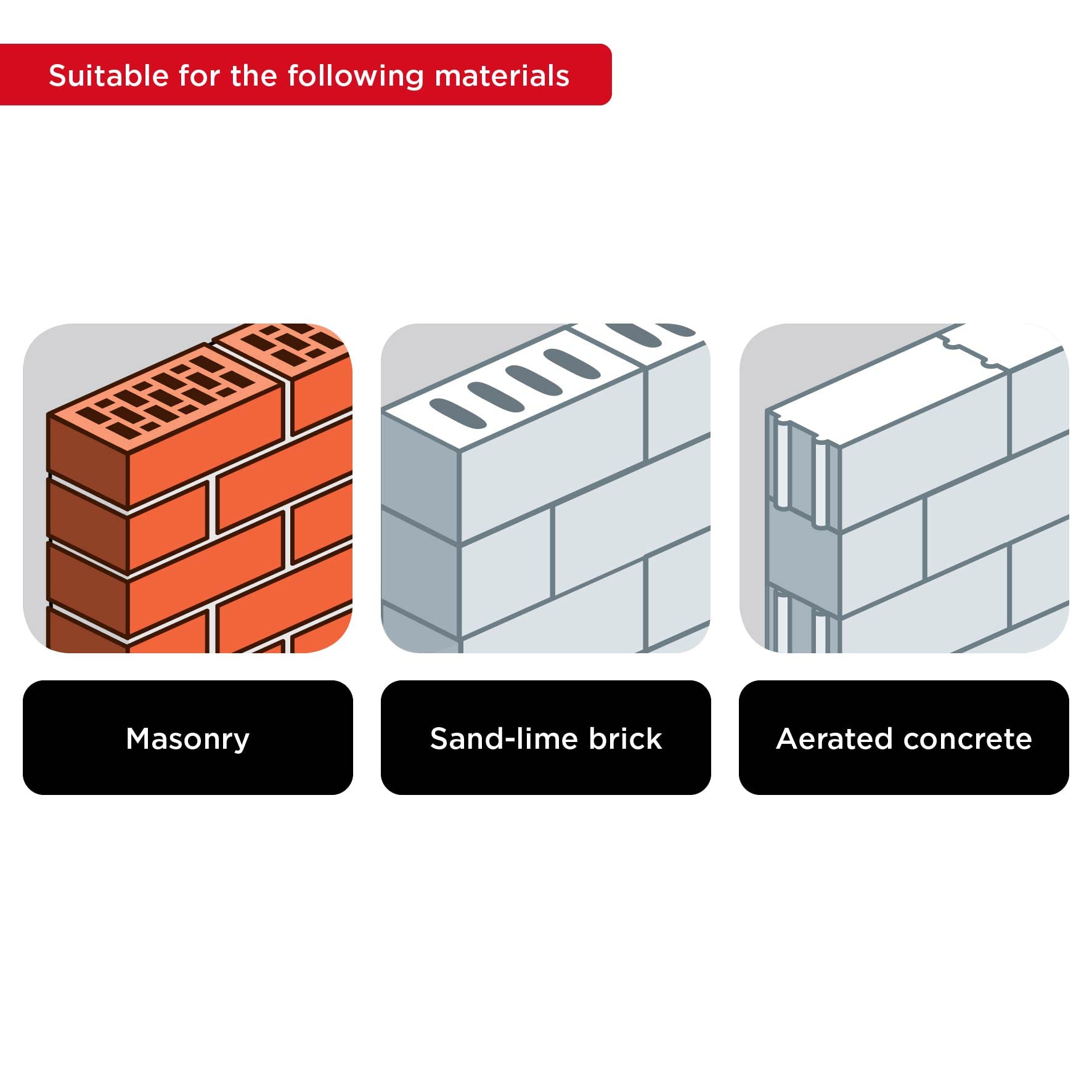 Suitable for the following materials

Masonry

Sand-lime brick

Aerated concrete