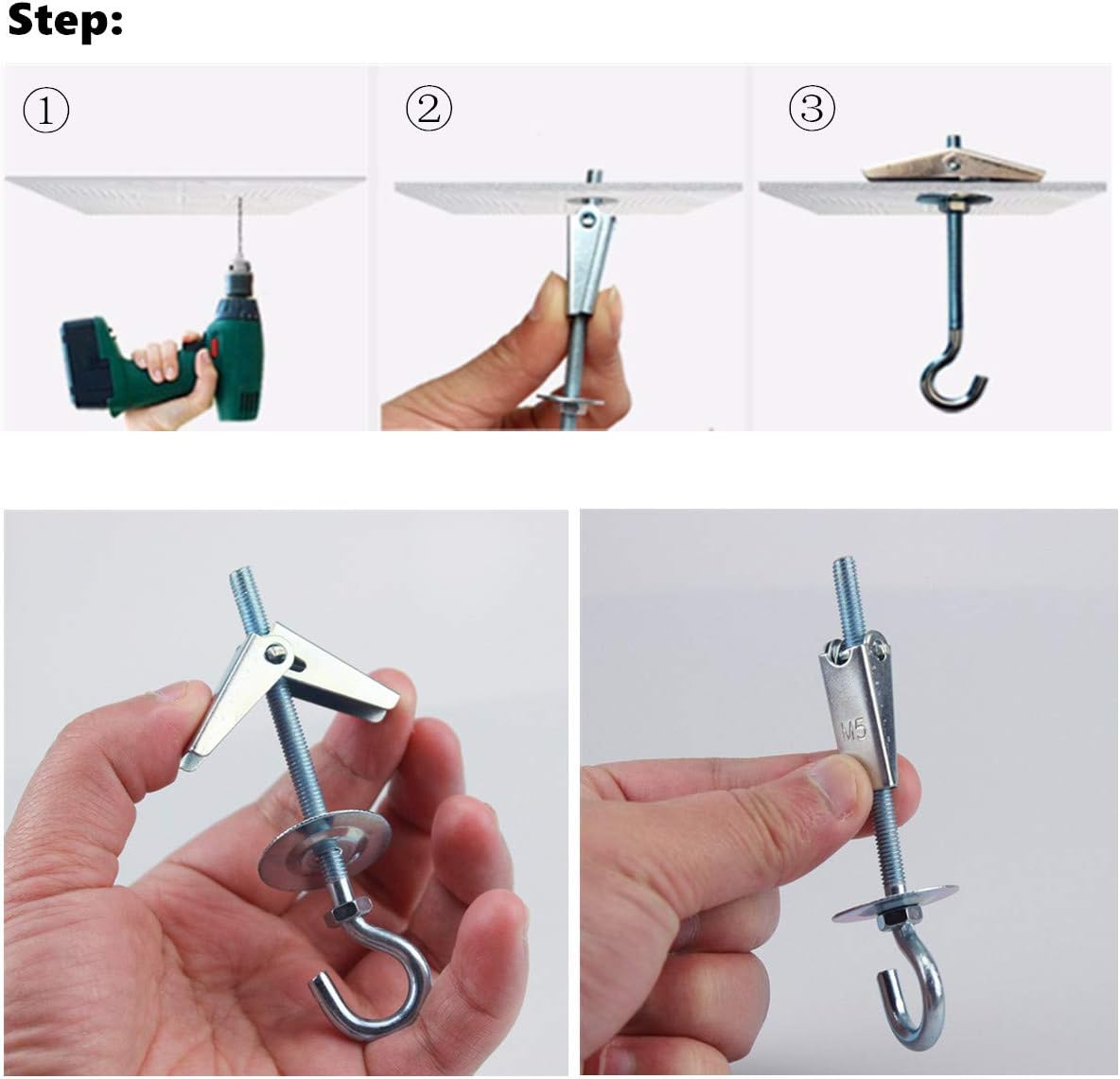 Step:

①

②

③

M5