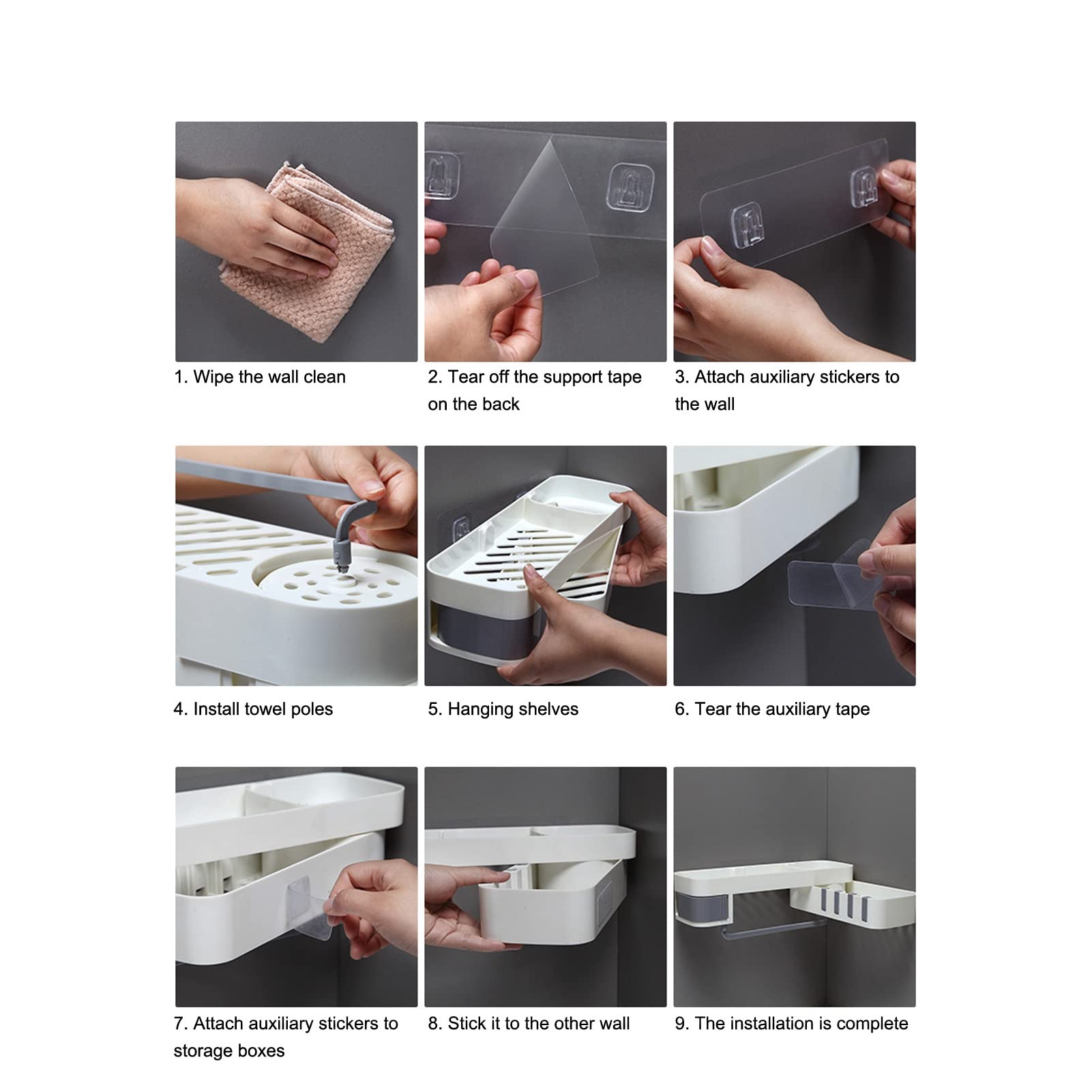 1. Wipe the wall clean

2. Tear off the support tape on the back

3. Attach auxiliary stickers to the wall

4. Install towel poles

5. Hanging shelves

6. Tear the auxiliary tape

7. Attach auxiliary stickers to storage boxes

8. Stick it to the other wall

9. The installation is complete