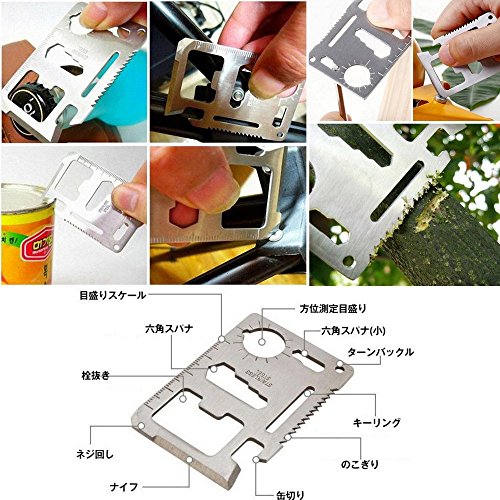 目盛りスケール
方位測定目盛り
六角スパナ
六角スパナ(小)
ターンバックル
栓抜き
STAINLESS STEEL
キーリング
ネジ回し
のこぎり
ナイフ
缶切り