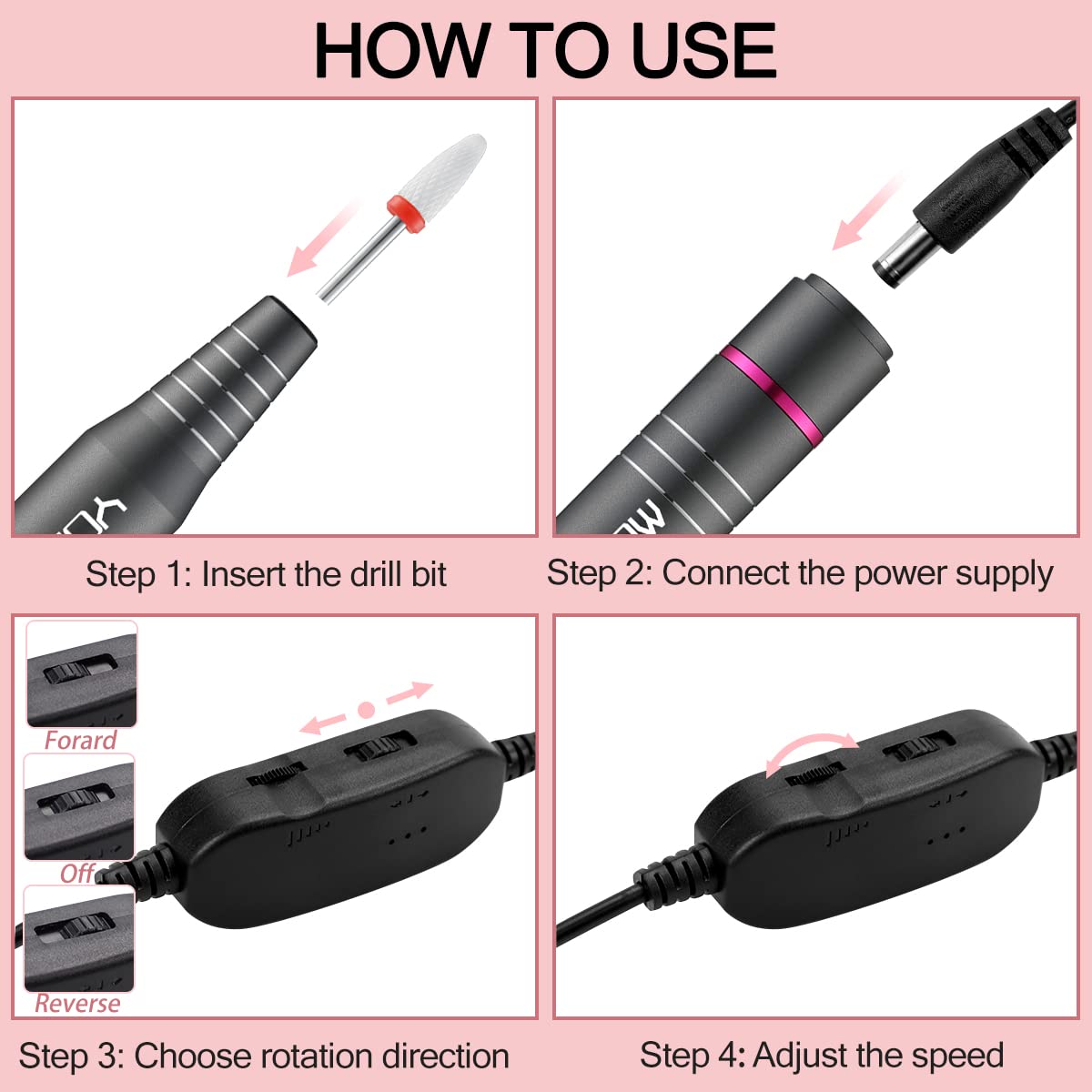 HOW TO USE

Step 1: Insert the drill bit

Step 2: Connect the power supply

Forard

Off

Reverse

Step 3: Choose rotation direction

Step 4: Adjust the speed