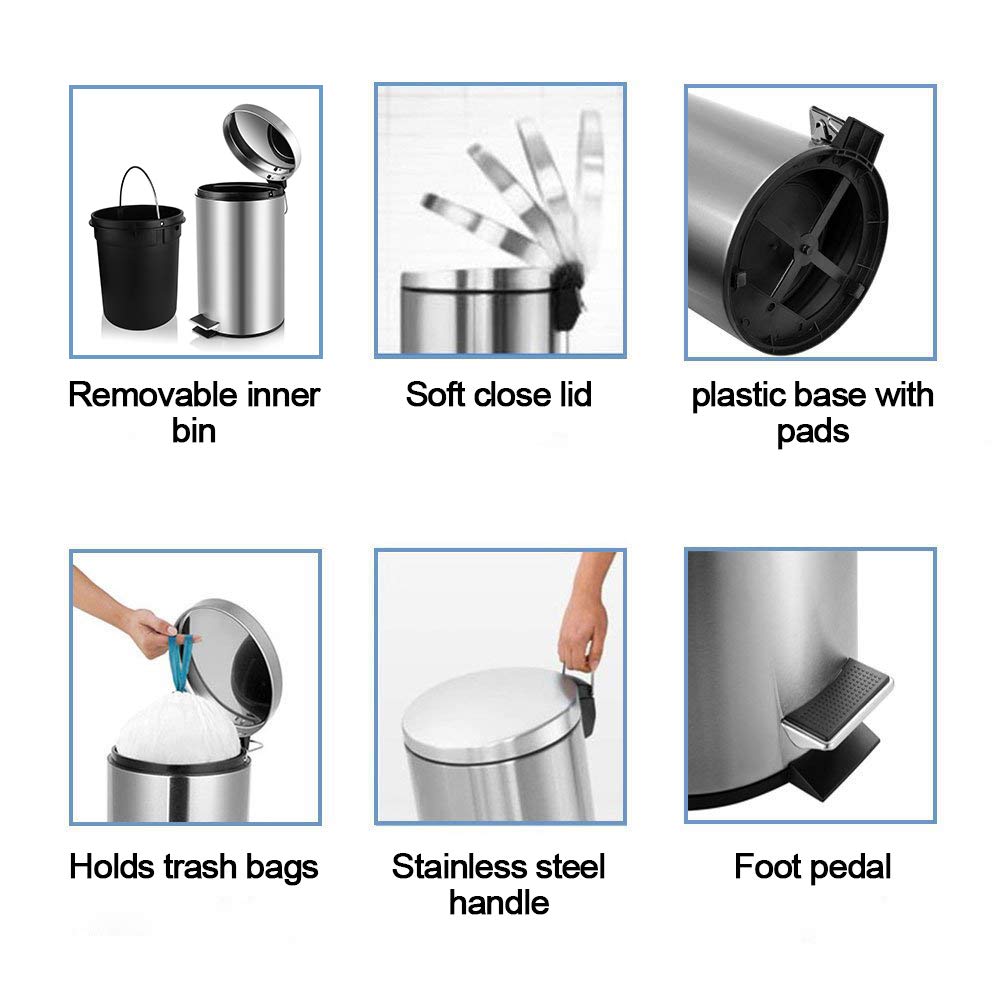 Removable inner bin

Soft close lid

plastic base with pads

Holds trash bags

Stainless steel handle

Foot pedal