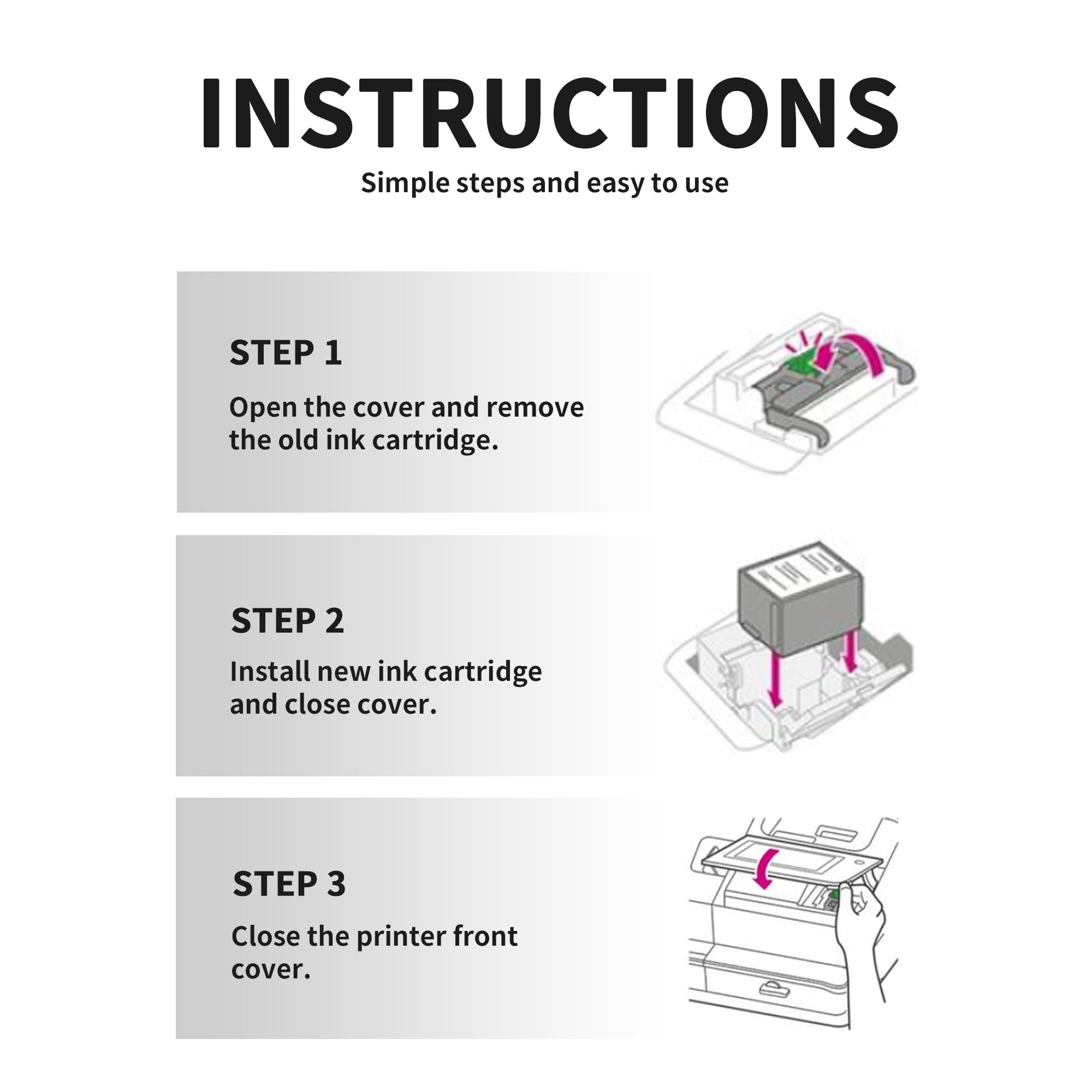 INSTRUCTIONS

Simple steps and easy to use

STEP 1

Open the cover and remove the old ink cartridge.

STEP 2

Install new ink cartridge and close cover.

STEP 3

Close the printer front cover.