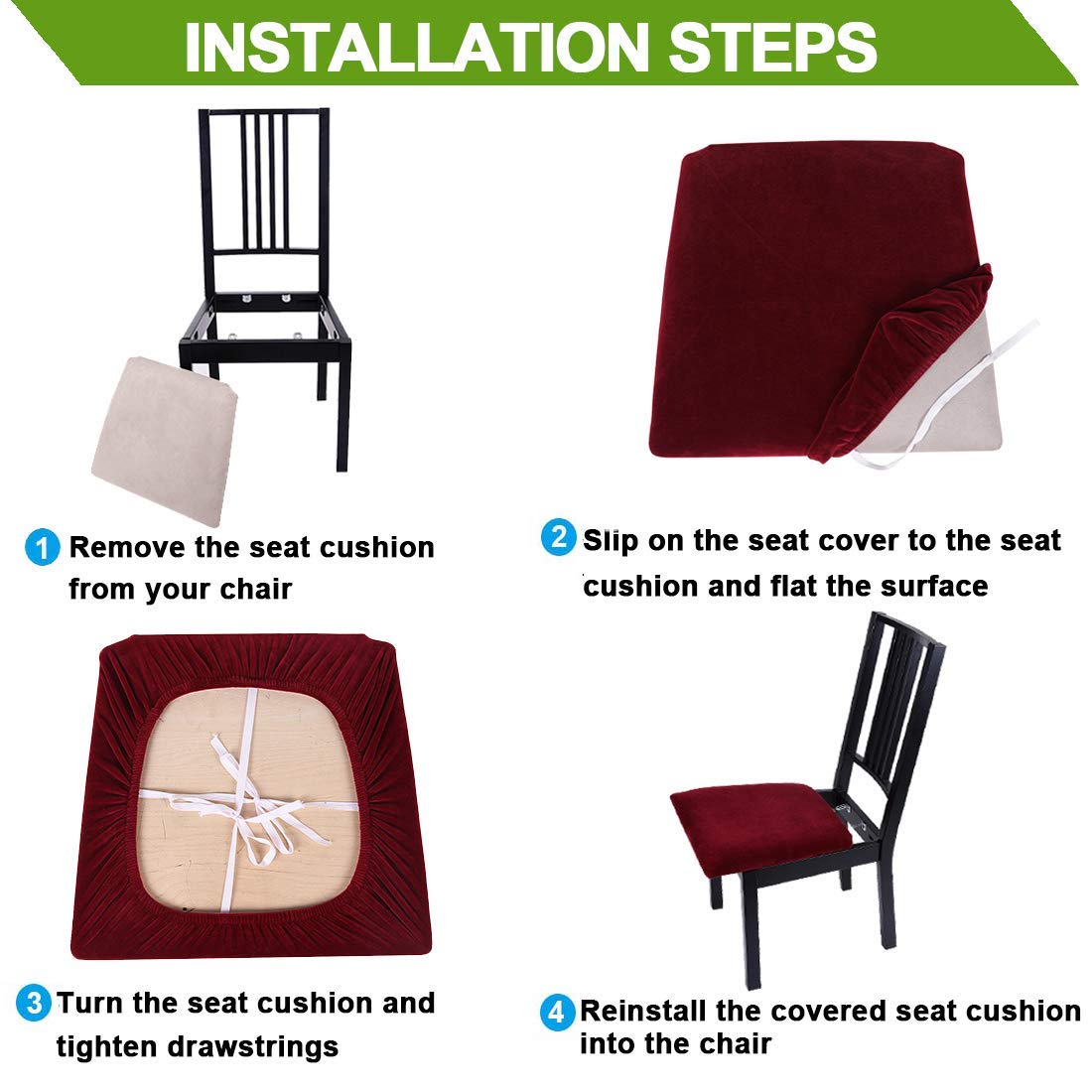 INSTALLATION STEPS

1 Remove the seat cushion from your chair

2 Slip on the seat cover to the seat cushion and flat the surface

3 Turn the seat cushion and tighten drawstrings

4 Reinstall the covered seat cushion into the chair