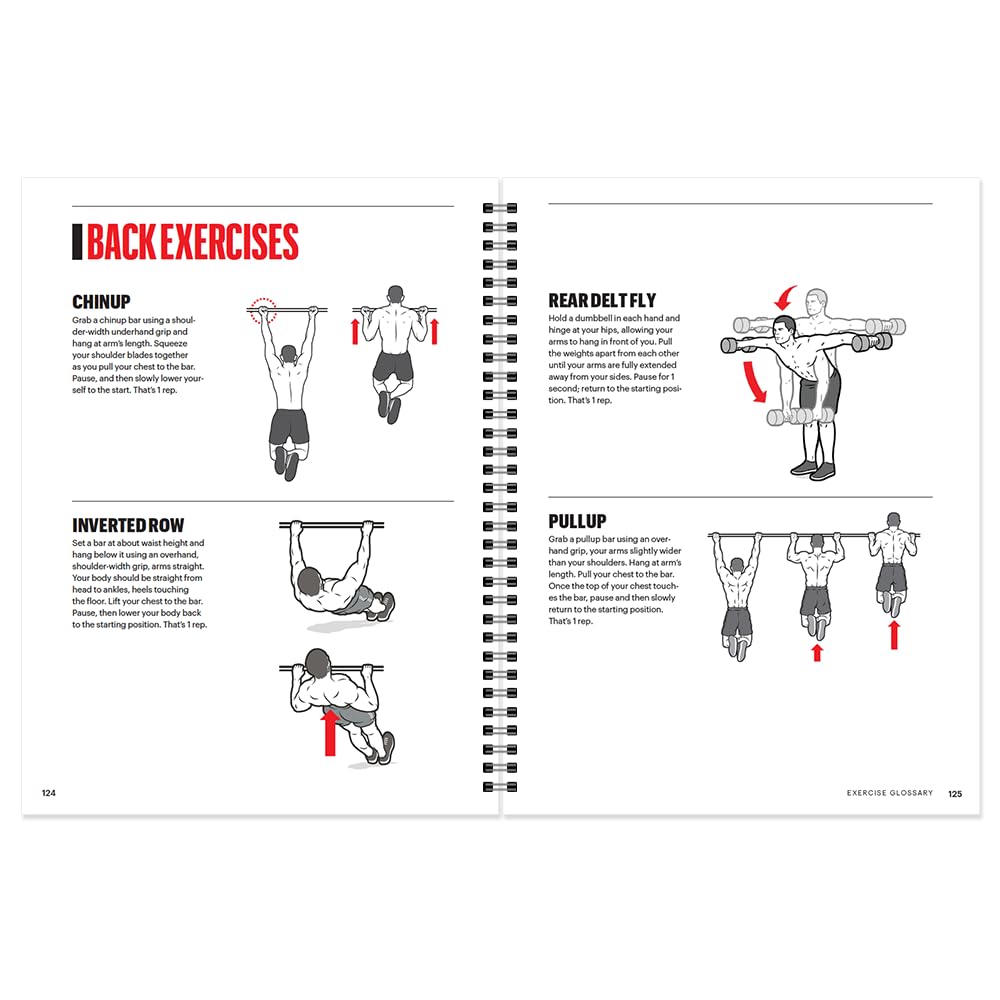 BACK EXERCISES

CHINUP
Grab a chinup bar using a shoulder-width underhand grip and hang at arm's length. Squeeze your shoulder blades together as you pull your chest to the bar. Pause, and then slowly lower yourself to the start. That's 1 rep.

INVERTED ROW
Set a bar at about waist height and hang below it using an overhand, shoulder-width grip, arms straight. Your body should be straight from head to ankles, heels touching the floor. Lift your chest to the bar. Pause, then lower your body back to the starting position. That's 1 rep.

124

REAR DELT FLY
Hold a dumbbell in each hand and hinge at your hips, allowing your arms to hang in front of you. Pull the weights apart from each other until your arms are fully extended away from your sides. Pause for 1 second; return to the starting position. That's 1 rep.

PULLUP
Grab a pullup bar using an overhand grip, your arms slightly wider than your shoulders. Hang at arm's length. Pull your chest to the bar. Once the top of your chest touches the bar, pause and then slowly return to the starting position. That's 1 rep.

EXERCISE GLOSSARY 125