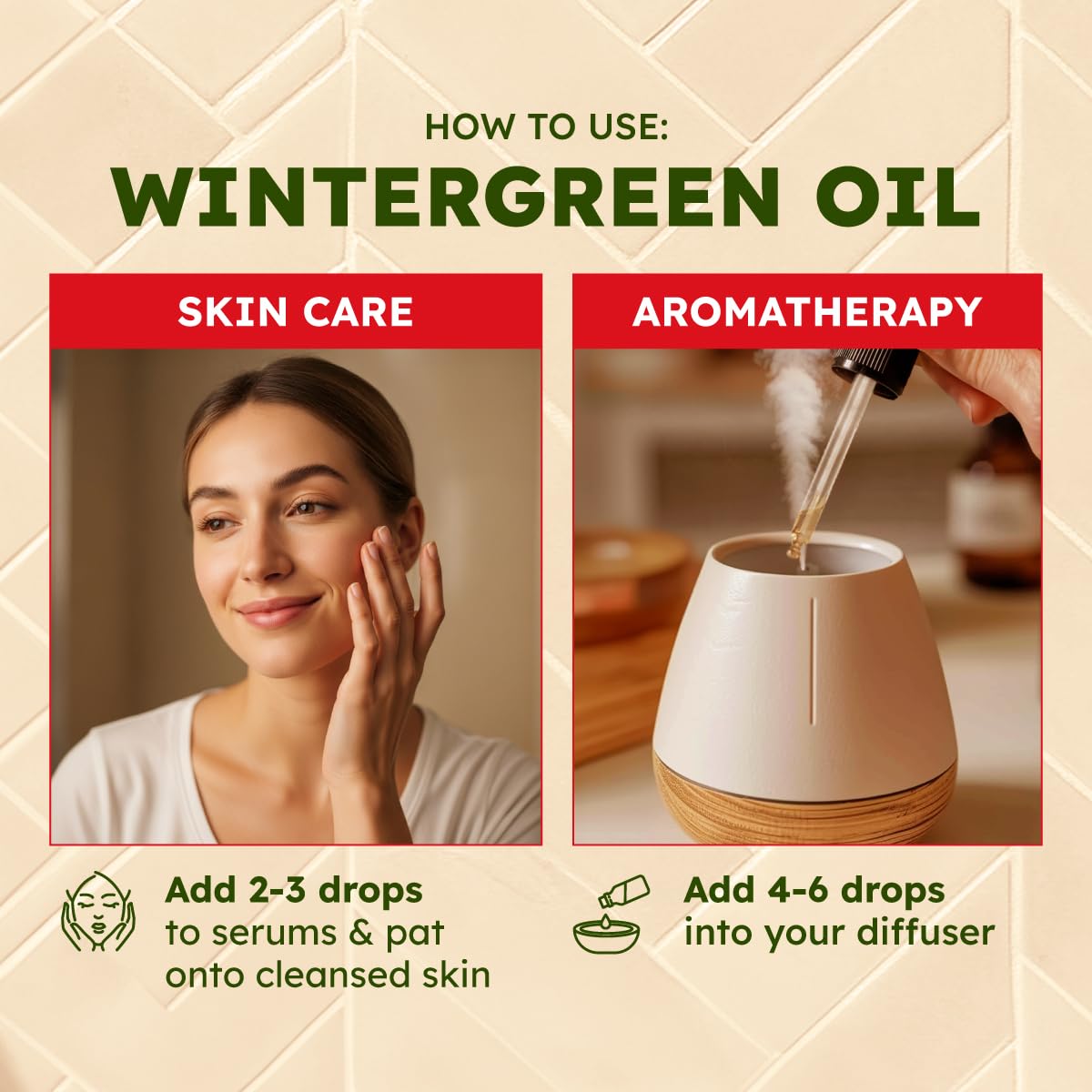 HOW TO USE:
WINTERGREEN OIL

SKIN CARE

Add 2-3 drops to serums & pat onto cleansed skin

AROMATHERAPY

Add 4-6 drops into your diffuser