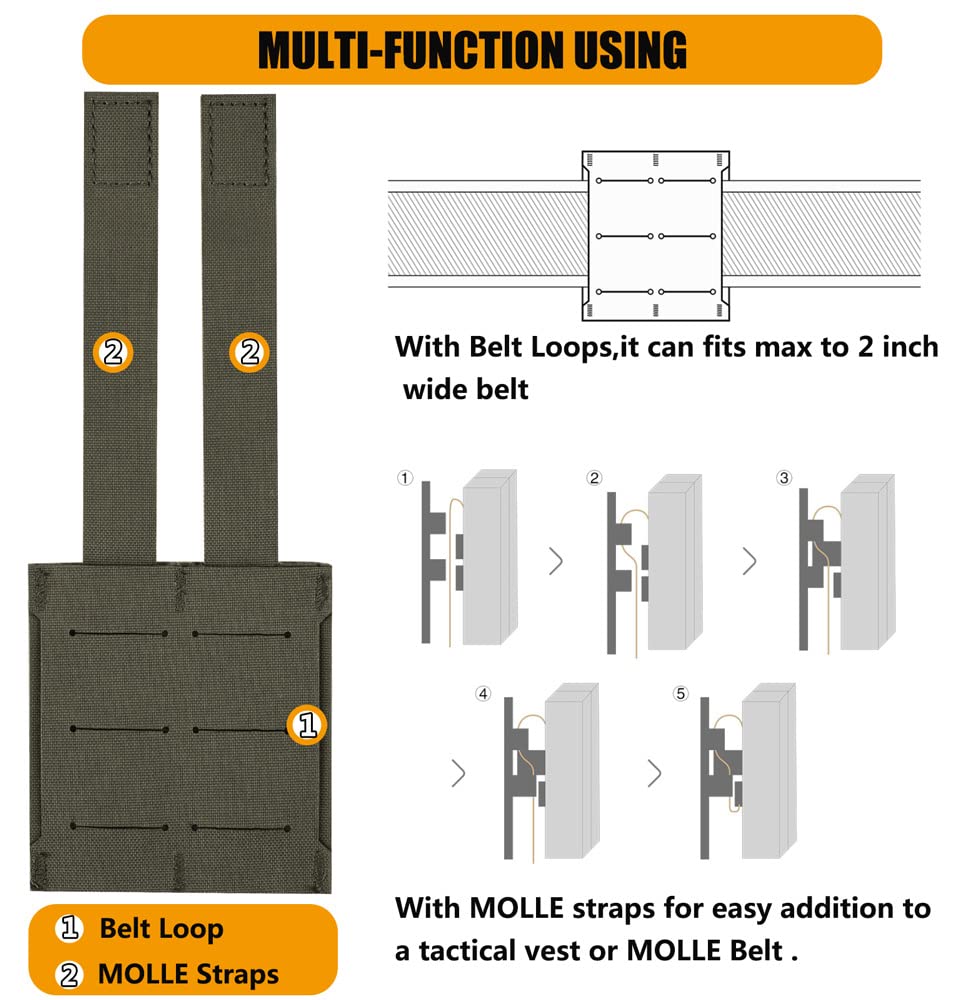 MULTI-FUNCTION USING

②

②

①

With Belt Loops,it can fits max to 2 inch wide belt

①

②

③

④

⑤

With MOLLE straps for easy addition to a tactical vest or MOLLE Belt .

① Belt Loop

② MOLLE Straps