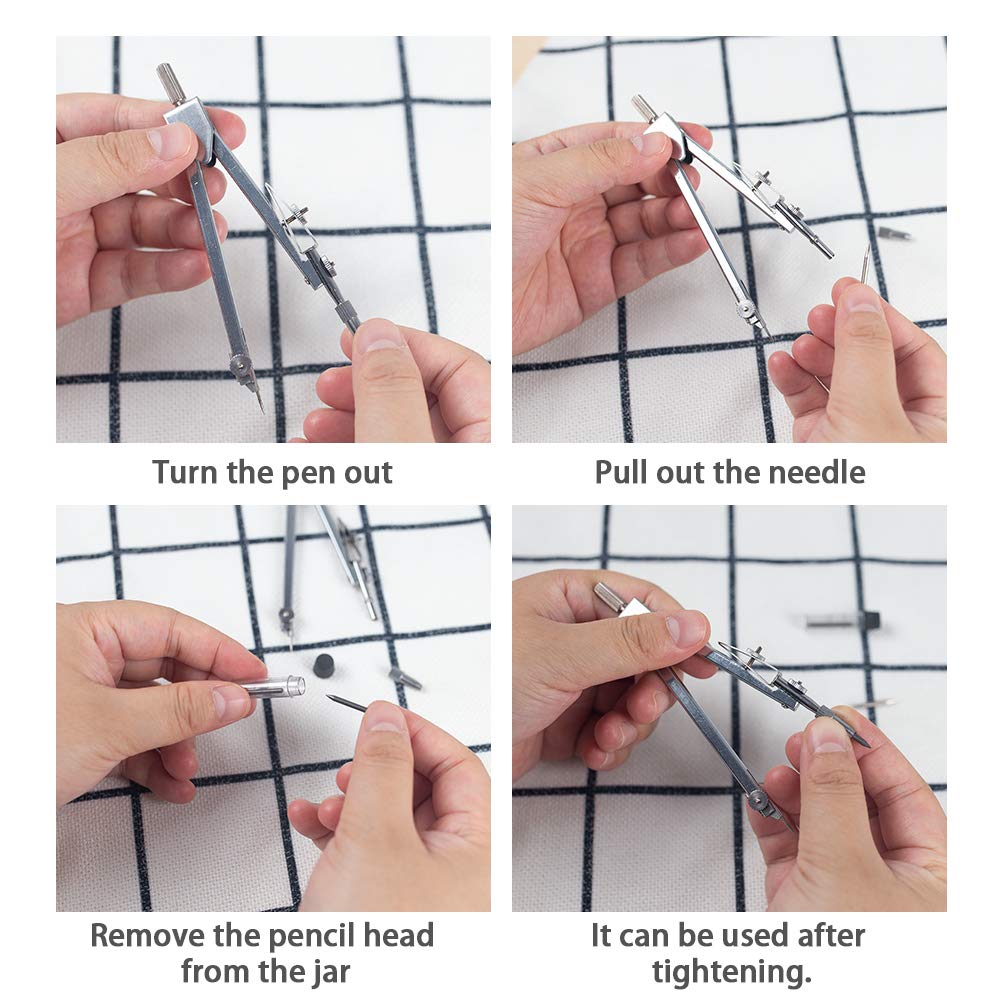 Turn the pen out

Pull out the needle

Remove the pencil head from the jar

It can be used after tightening.