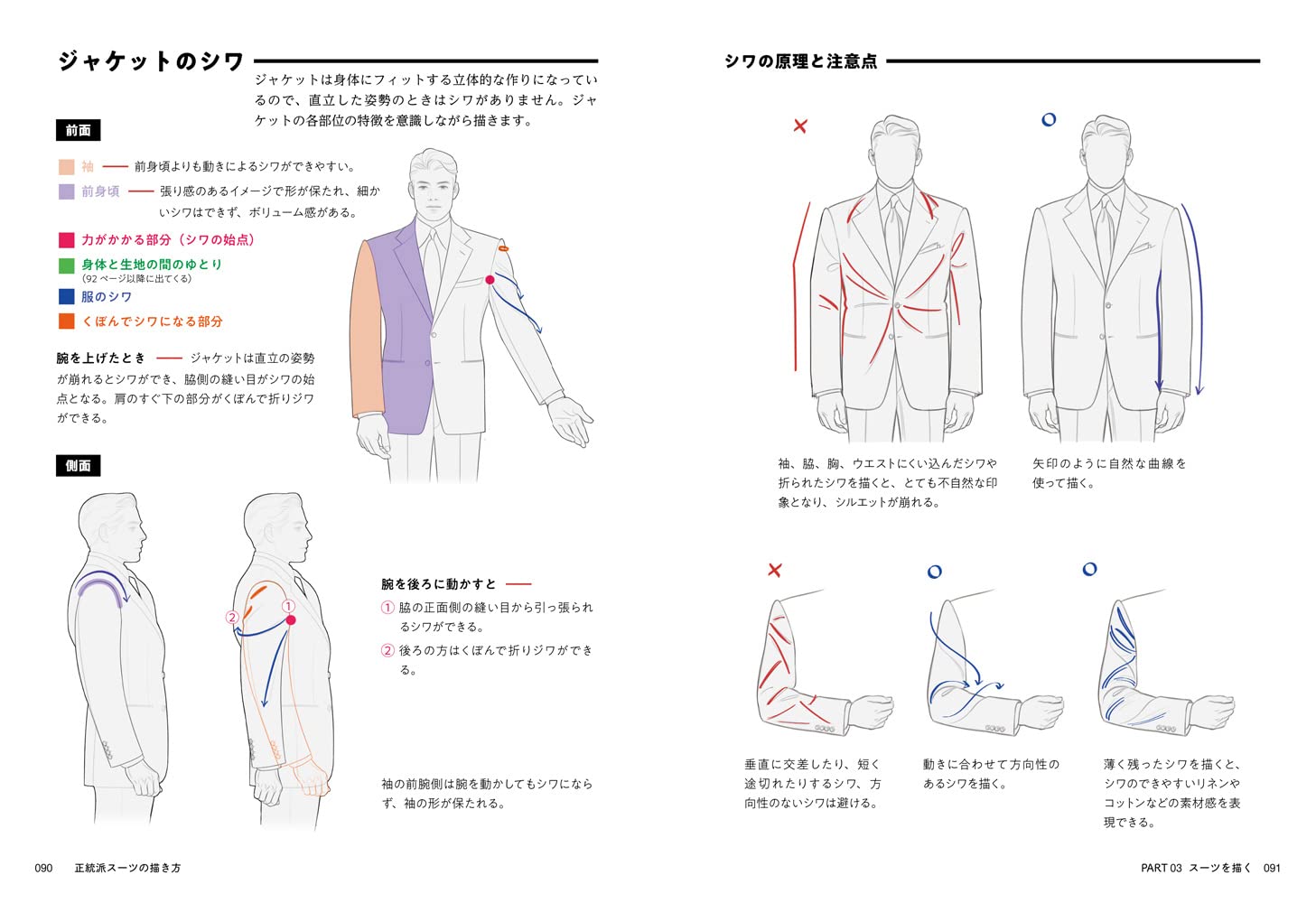 ジャケットのシワ

ジャケットは身体にフィットする立体的な作りになっているので、直立した姿勢のときはシワがありません。ジャケットの各部位の特徴を意識しながら描きます。

前面

袖 —— 前身頃よりも動きによるシワができやすい。

前身頃 —— 張り感のあるイメージで形が保たれ、細かいシワはできず、ボリューム感がある。

力がかかる部分（シワの始点）

身体と生地の間のゆとり
（92 ページ以降に出てくる）

服のシワ

くぼんでシワになる部分

腕を上げたとき —— ジャケットは直立の姿勢が崩れるとシワができ、脇側の縫い目がシワの始点となる。肩のすぐ下の部分がくぼんで折りジワができる。

側面

②
①

腕を後ろに動かすと ——
① 脇の正面側の縫い目から引っ張られるシワができる。
② 後ろの方はくぼんで折りジワができる。

袖の前腕側は腕を動かしてもシワにならず、袖の形が保たれる。

090 正統派スーツの描き方

シワの原理と注意点

×
○

袖、脇、胸、ウエストにくい込んだシワや折られたシワを描くと、とても不自然な印象となり、シルエットが崩れる。

矢印のように自然な曲線を使って描く。

×
○
○

垂直に交差したり、短く途切れたりするシワ、方向性のないシワは避ける。

動きに合わせて方向性のあるシワを描く。

薄く残ったシワを描くと、シワのできやすいリネンやコットンなどの素材感を表現できる。

PART 03 スーツを描く 091