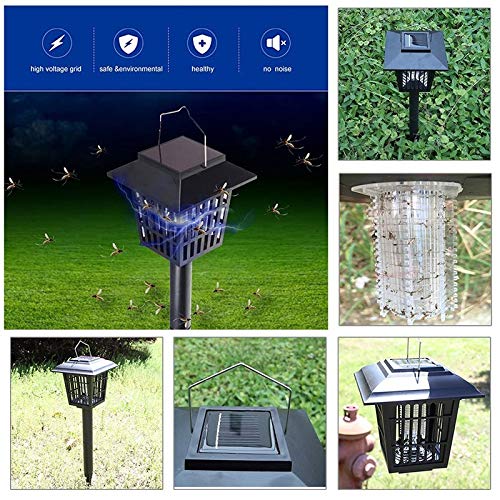 high voltage grid

safe &environmental

healthy

no noise