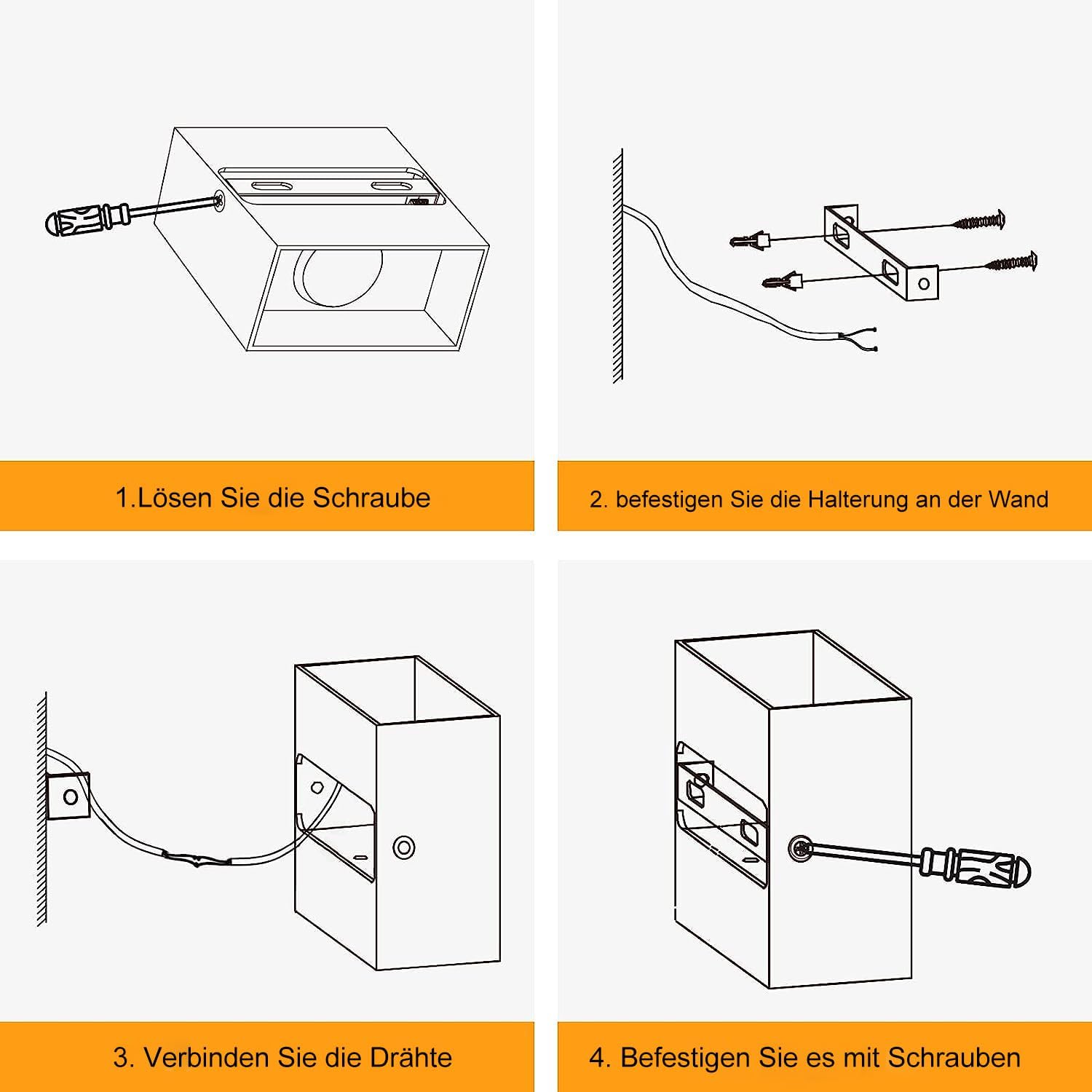 1.Lösen Sie die Schraube

2. befestigen Sie die Halterung an der Wand

3. Verbinden Sie die Drähte

4. Befestigen Sie es mit Schrauben