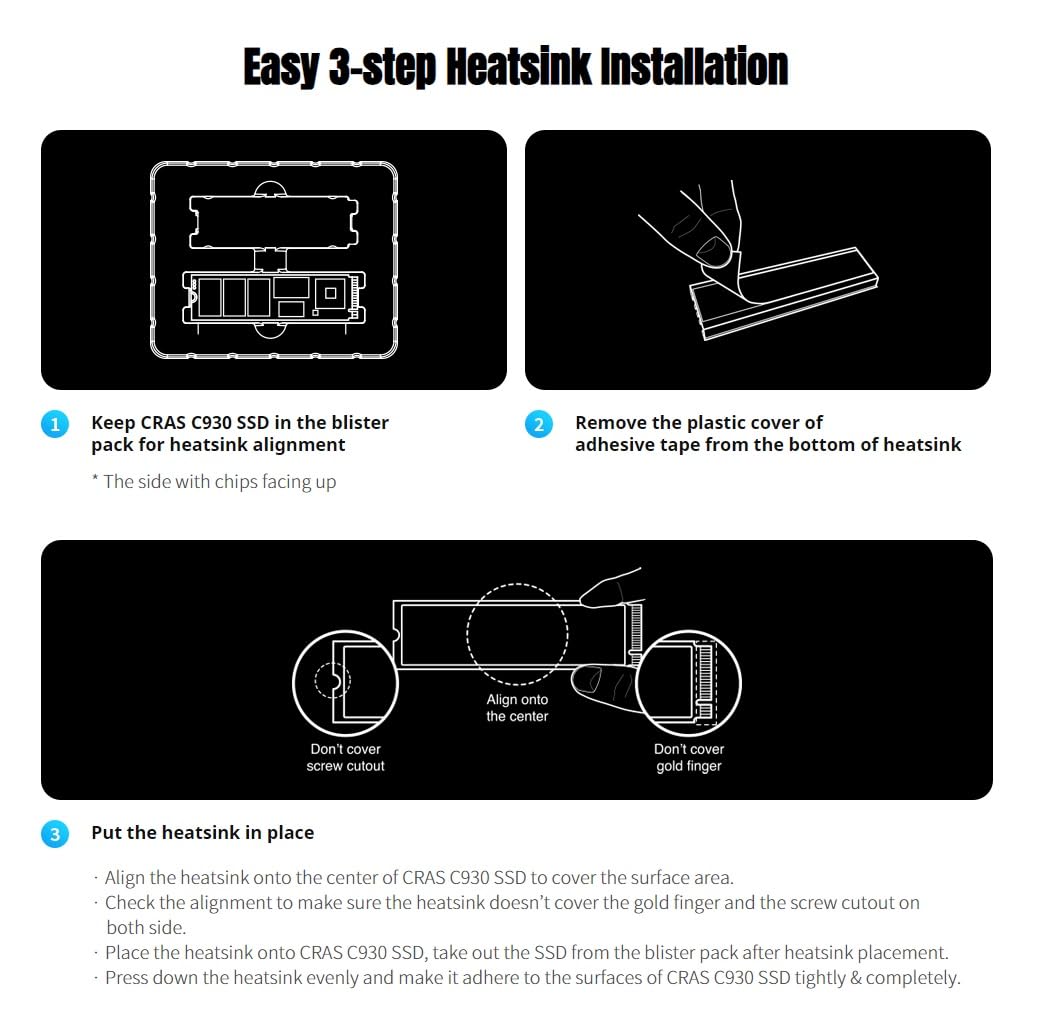 Easy 3-step Heatsink Installation

1 Keep CRAS C930 SSD in the blister pack for heatsink alignment

* The side with chips facing up

2 Remove the plastic cover of adhesive tape from the bottom of heatsink

Don't cover screw cutout

Align onto the center

Don't cover gold finger

3 Put the heatsink in place

· Align the heatsink onto the center of CRAS C930 SSD to cover the surface area.
· Check the alignment to make sure the heatsink doesn't cover the gold finger and the screw cutout on both side.
· Place the heatsink onto CRAS C930 SSD, take out the SSD from the blister pack after heatsink placement.
· Press down the heatsink evenly and make it adhere to the surfaces of CRAS C930 SSD tightly & completely.