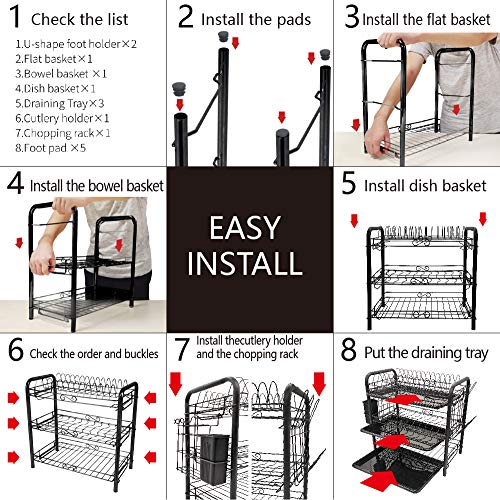 1 Check the list

1.U-shape foot holder×2
2.Flat basket×1
3.Bowel basket ×1
4.Dish basket×1
5.Draining Tray×3
6.Cutlery holder×1
7.Chopping rack×1
8.Foot pad ×5

2 Install the pads

3 Install the flat basket

4 Install the bowel basket

EASY INSTALL

5 Install dish basket

6 Check the order and buckles

7 Install thecutlery holder and the chopping rack

8 Put the draining tray