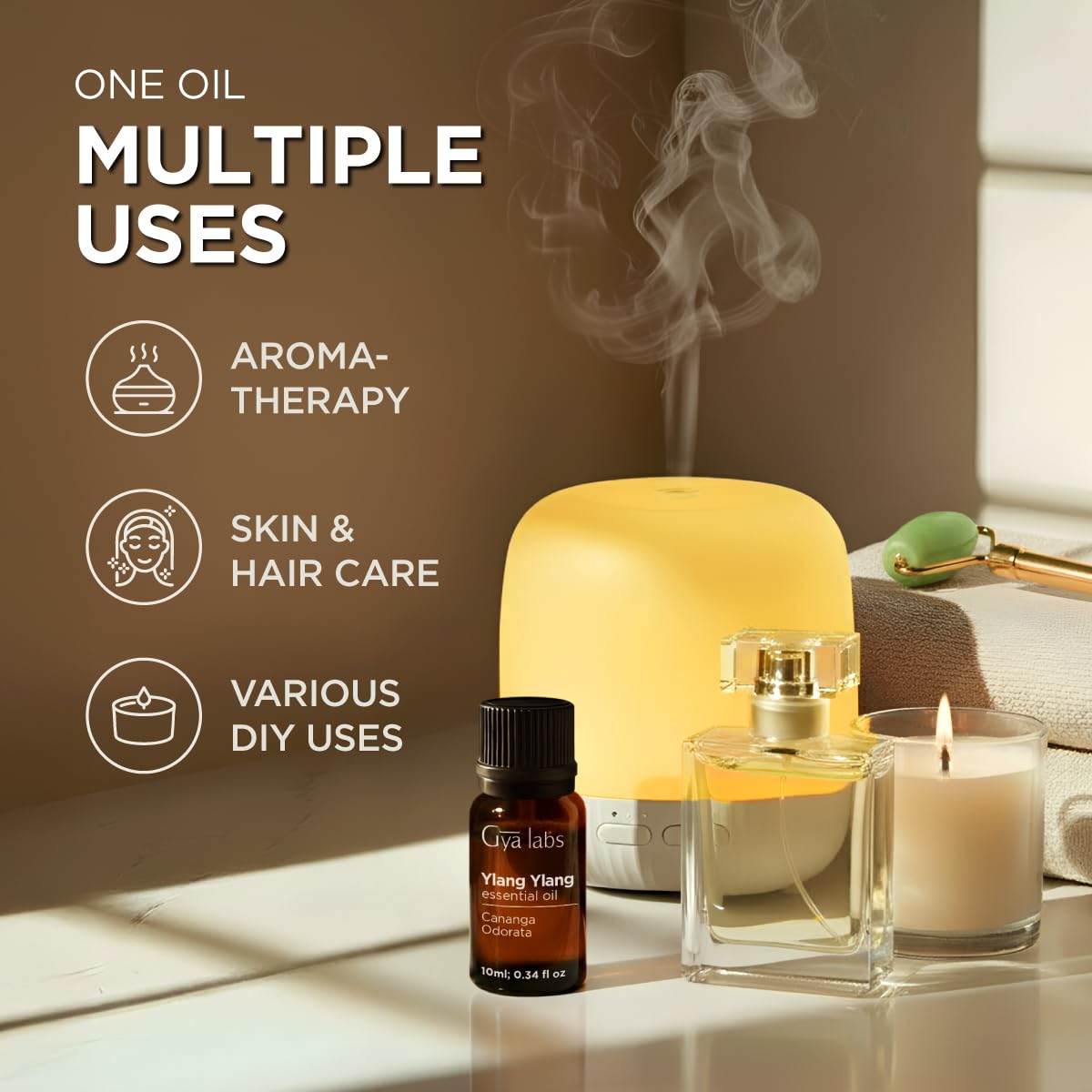 ONE OIL
MULTIPLE USES

AROMA-THERAPY

SKIN & HAIR CARE

VARIOUS DIY USES

Gya labs
Ylang Ylang
essential oil
Cananga Odorata
10ml; 0.34 fl oz