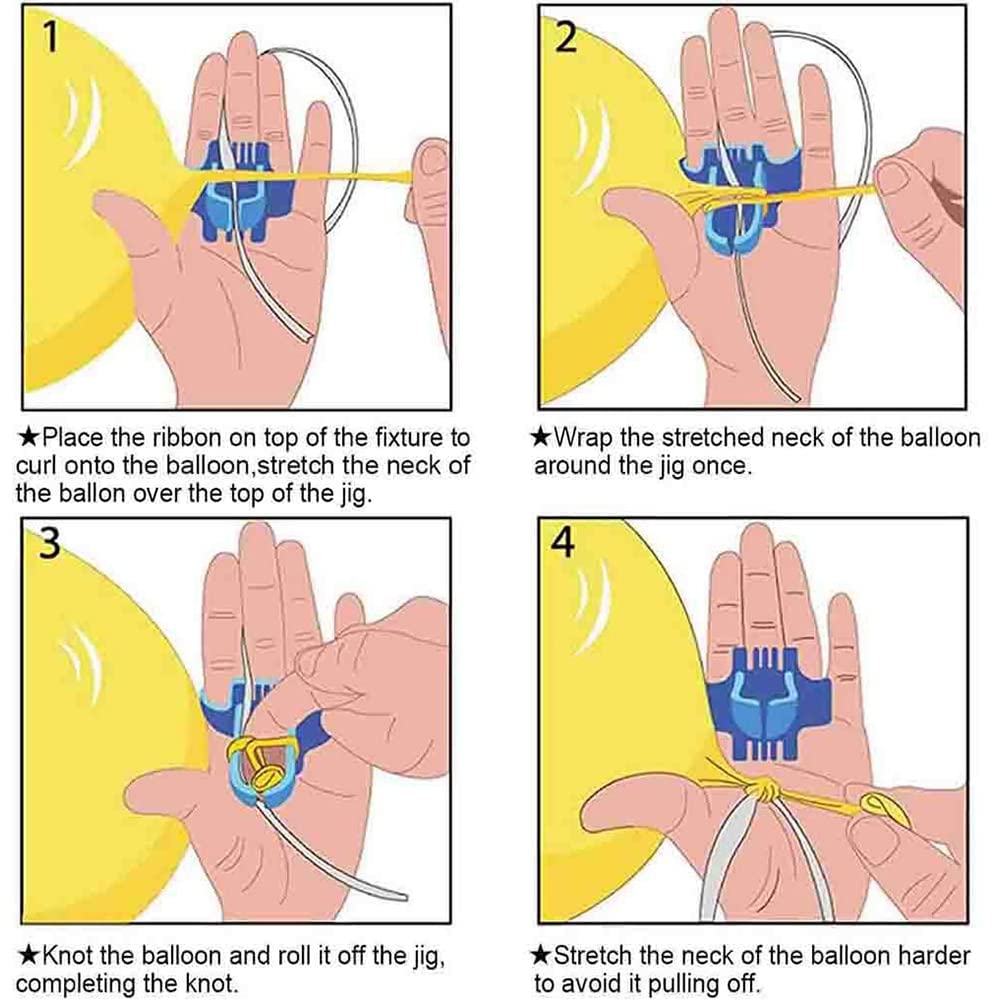 1

★Place the ribbon on top of the fixture to curl onto the balloon,stretch the neck of the ballon over the top of the jig.

2

★Wrap the stretched neck of the balloon around the jig once.

3

★Knot the balloon and roll it off the jig, completing the knot.

4

★Stretch the neck of the balloon harder to avoid it pulling off.