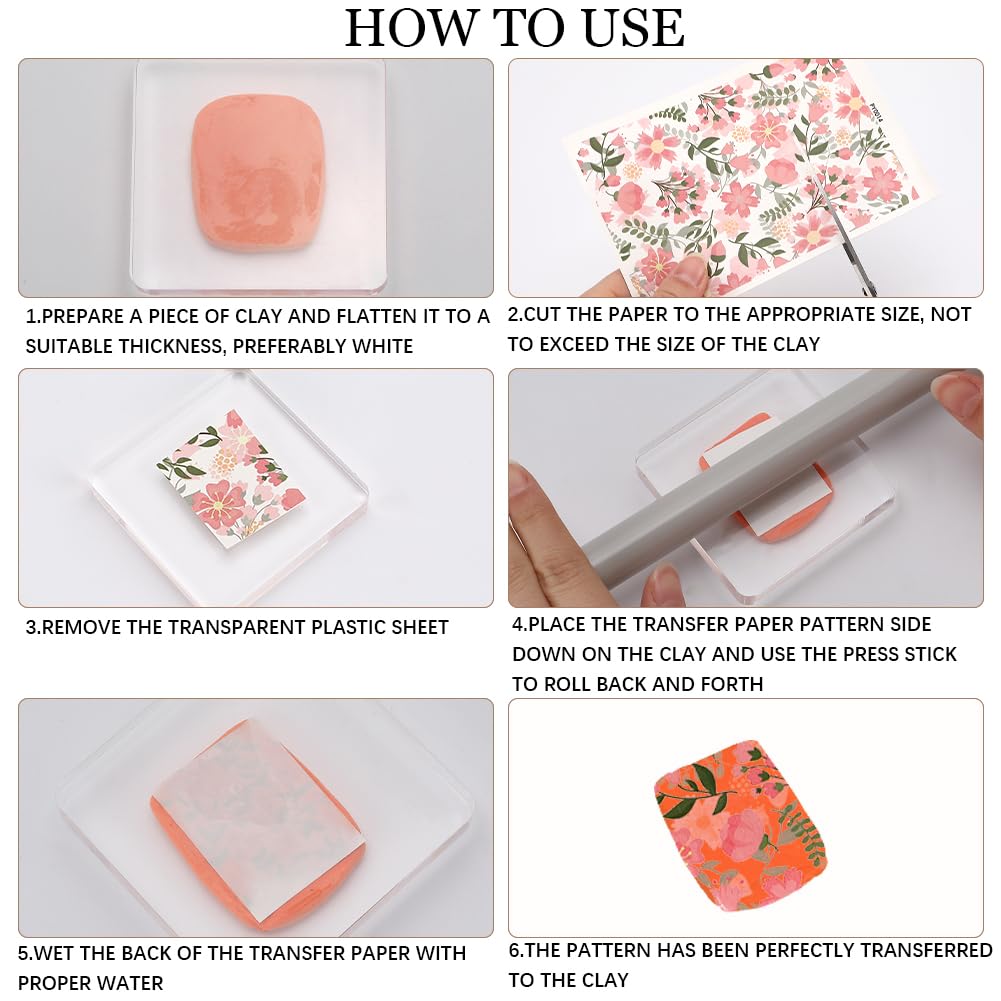 HOW TO USE

1.PREPARE A PIECE OF CLAY AND FLATTEN IT TO A SUITABLE THICKNESS, PREFERABLY WHITE

2.CUT THE PAPER TO THE APPROPRIATE SIZE, NOT TO EXCEED THE SIZE OF THE CLAY

3.REMOVE THE TRANSPARENT PLASTIC SHEET

4.PLACE THE TRANSFER PAPER PATTERN SIDE DOWN ON THE CLAY AND USE THE PRESS STICK TO ROLL BACK AND FORTH

5.WET THE BACK OF THE TRANSFER PAPER WITH PROPER WATER

6.THE PATTERN HAS BEEN PERFECTLY TRANSFERRED TO THE CLAY