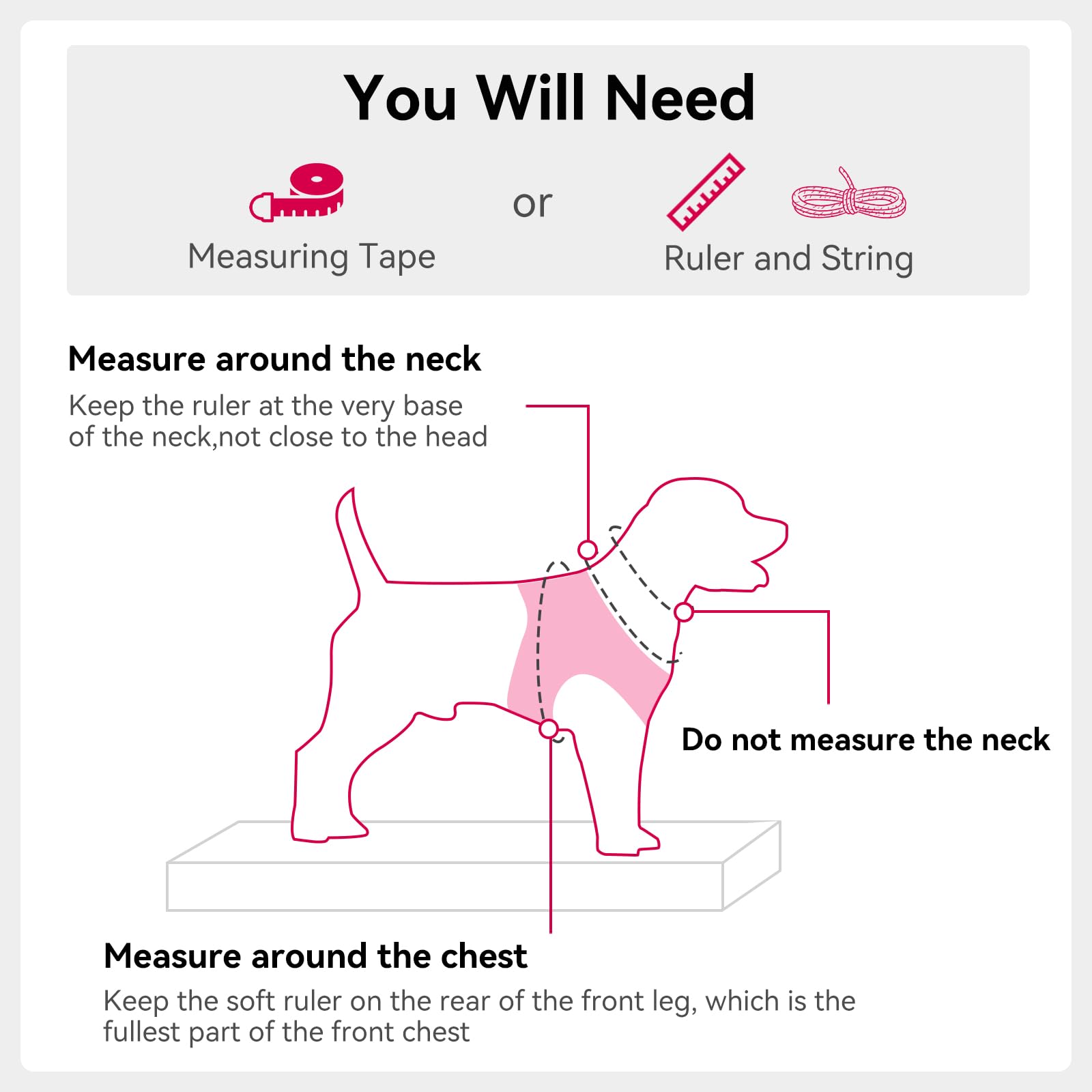 You Will Need

Measuring Tape

or

Ruler and String

Measure around the neck

Keep the ruler at the very base of the neck,not close to the head

Do not measure the neck

Measure around the chest

Keep the soft ruler on the rear of the front leg, which is the fullest part of the front chest