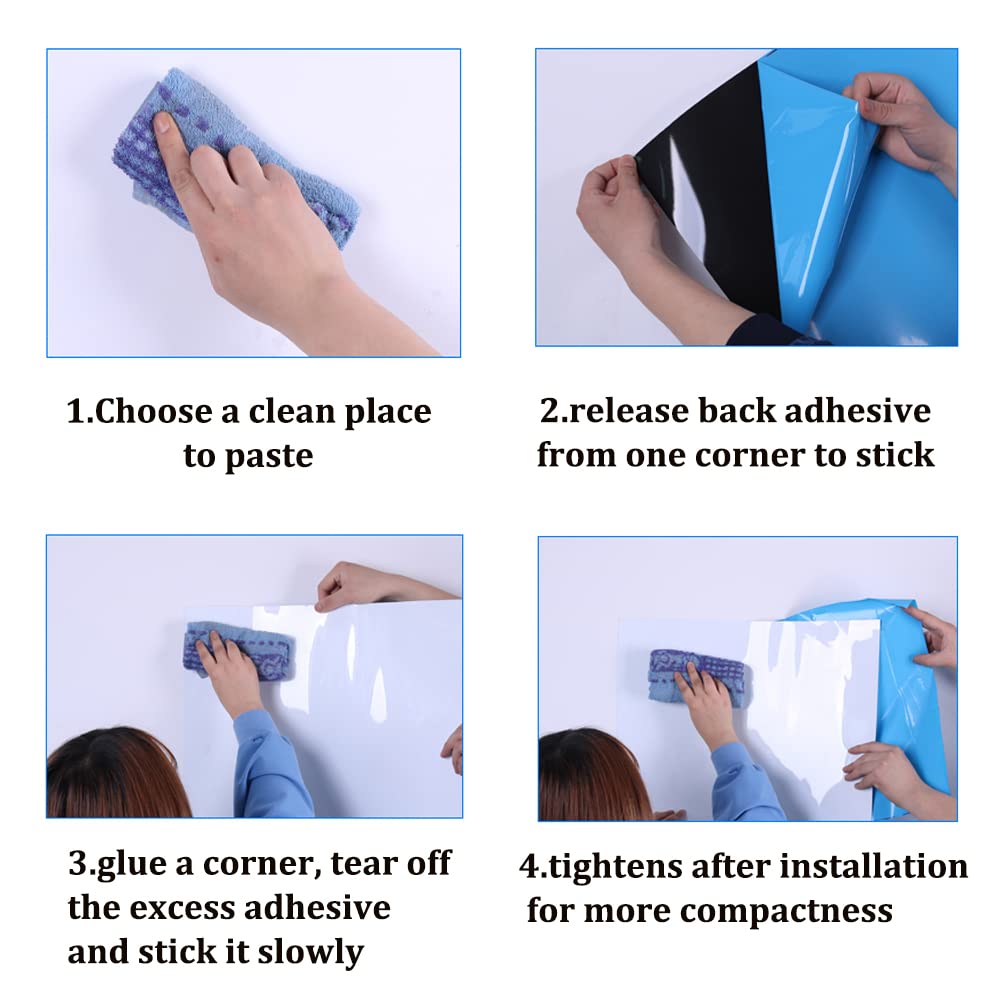 1.Choose a clean place to paste

2.release back adhesive from one corner to stick

3.glue a corner, tear off the excess adhesive and stick it slowly

4.tightens after installation for more compactness