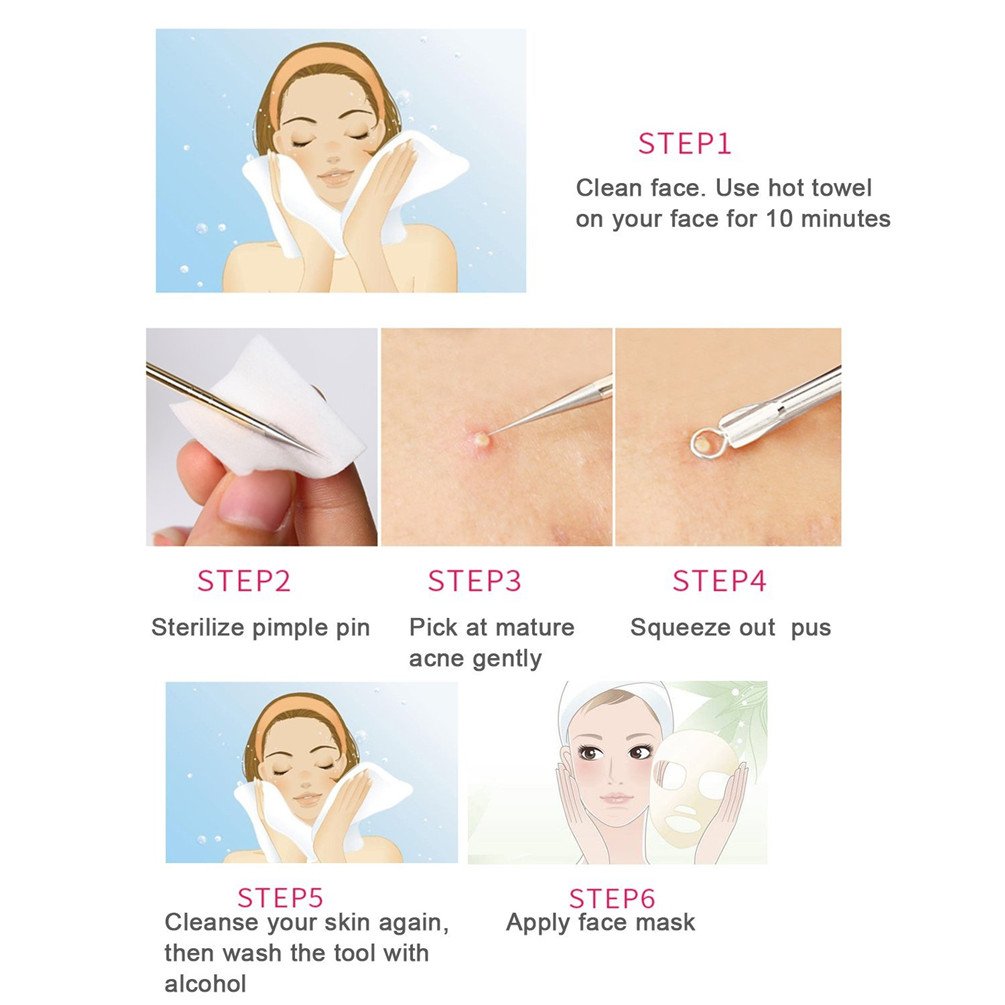 STEP1
Clean face. Use hot towel on your face for 10 minutes

STEP2
Sterilize pimple pin

STEP3
Pick at mature acne gently

STEP4
Squeeze out pus

STEP5
Cleanse your skin again, then wash the tool with alcohol

STEP6
Apply face mask