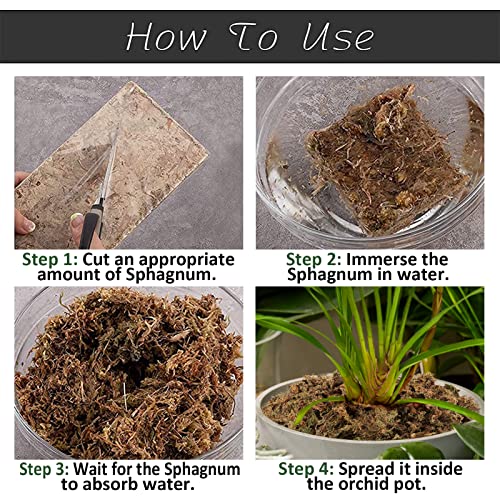 How To Use

Step 1: Cut an appropriate amount of Sphagnum.

Step 2: Immerse the Sphagnum in water.

Step 3: Wait for the Sphagnum to absorb water.

Step 4: Spread it inside the orchid pot.