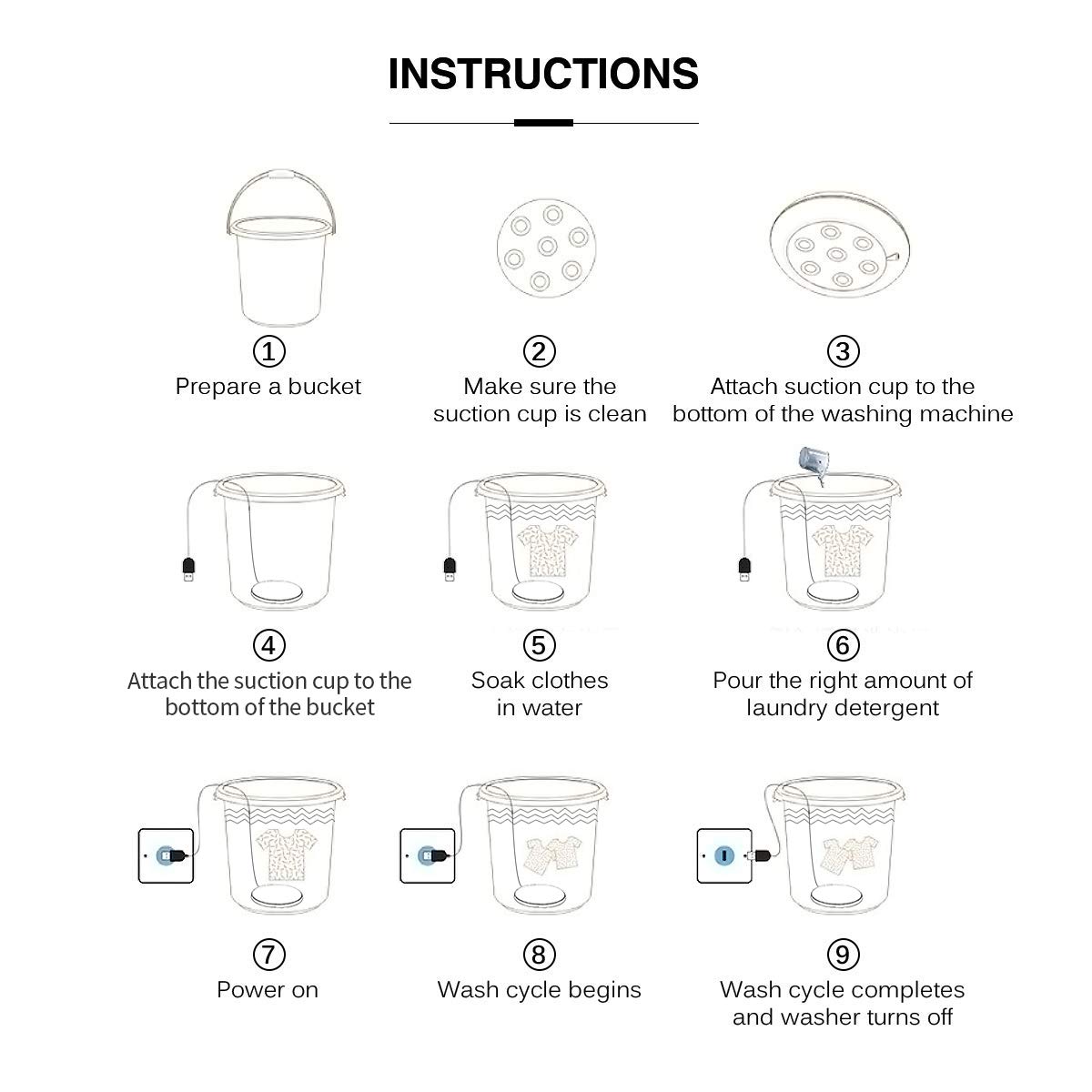 INSTRUCTIONS

①
Prepare a bucket

②
Make sure the suction cup is clean

③
Attach suction cup to the bottom of the washing machine

④
Attach the suction cup to the bottom of the bucket

⑤
Soak clothes in water

⑥
Pour the right amount of laundry detergent

⑦
Power on

⑧
Wash cycle begins

⑨
Wash cycle completes and washer turns off