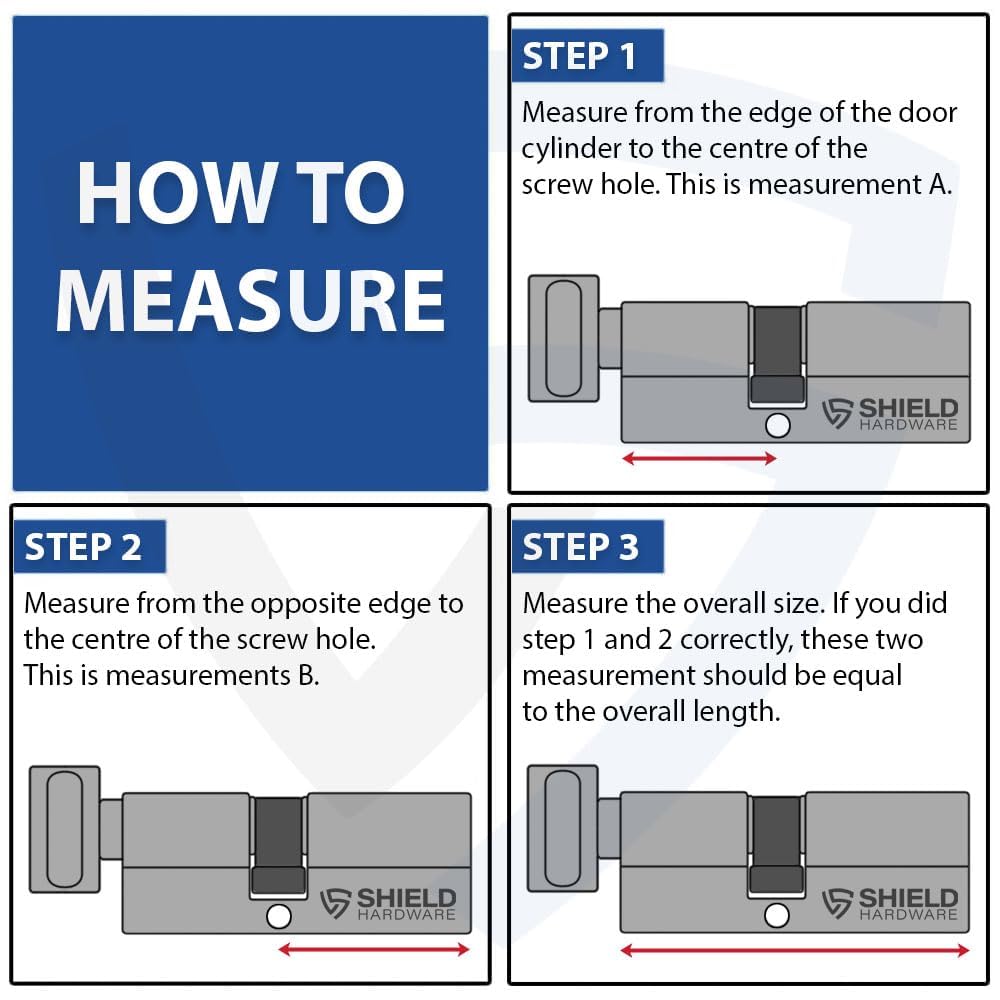 HOW TO MEASURE

STEP 1

Measure from the edge of the door cylinder to the centre of the screw hole. This is measurement A.

SHIELD HARDWARE

STEP 2

Measure from the opposite edge to the centre of the screw hole. This is measurements B.

SHIELD HARDWARE

STEP 3

Measure the overall size. If you did step 1 and 2 correctly, these two measurement should be equal to the overall length.

SHIELD HARDWARE