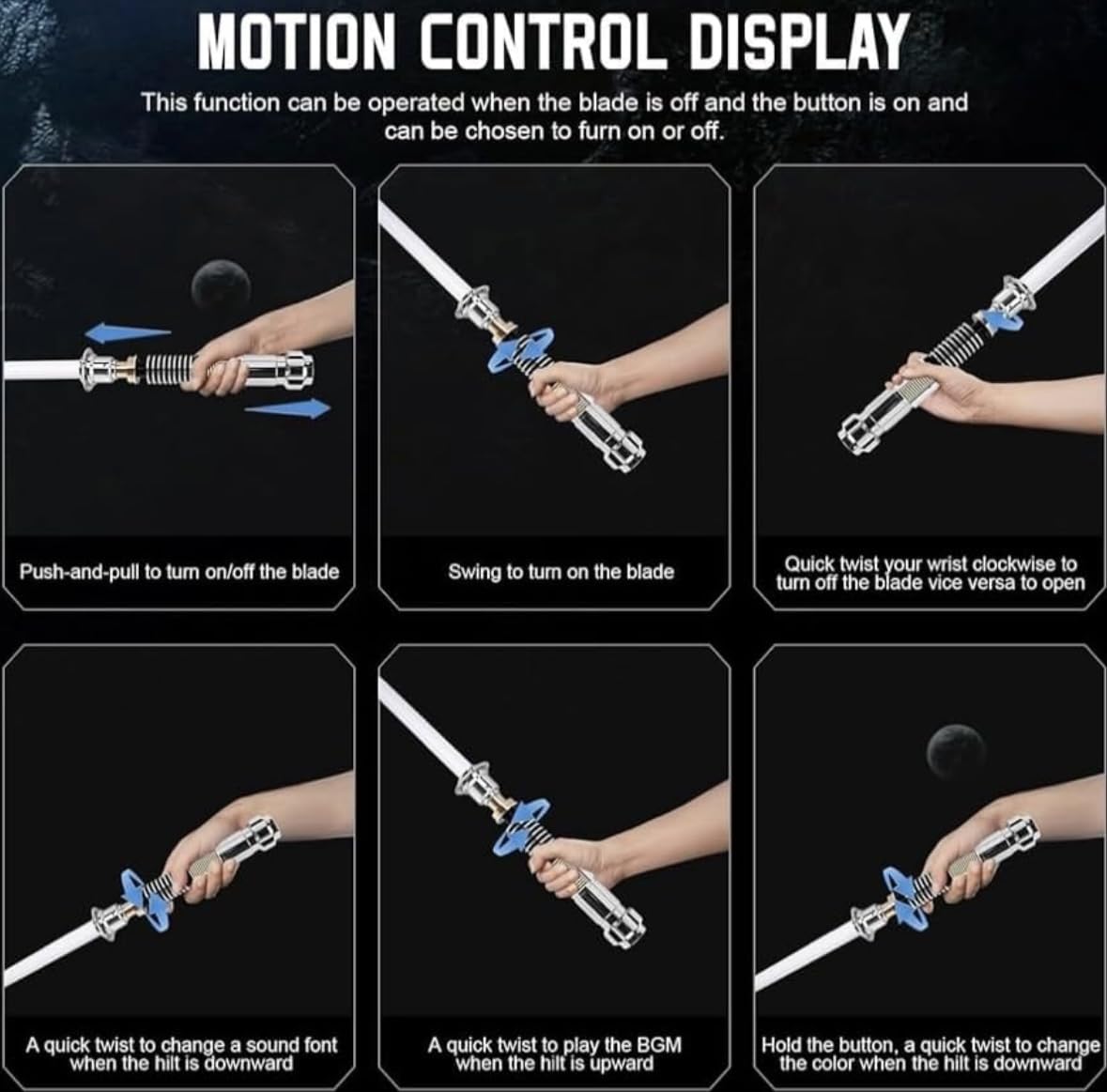 MOTION CONTROL DISPLAY

This function can be operated when the blade is off and the button is on and can be chosen to furn on or off.

Push-and-pull to turn on/off the blade

Swing to turn on the blade

Quick twist your wrist clockwise to turn off the blade vice versa to open

A quick twist to change a sound font when the hilt is downward

A quick twist to play the BGM when the hilt is upward

Hold the button, a quick twist to change the color when the hilt is downward