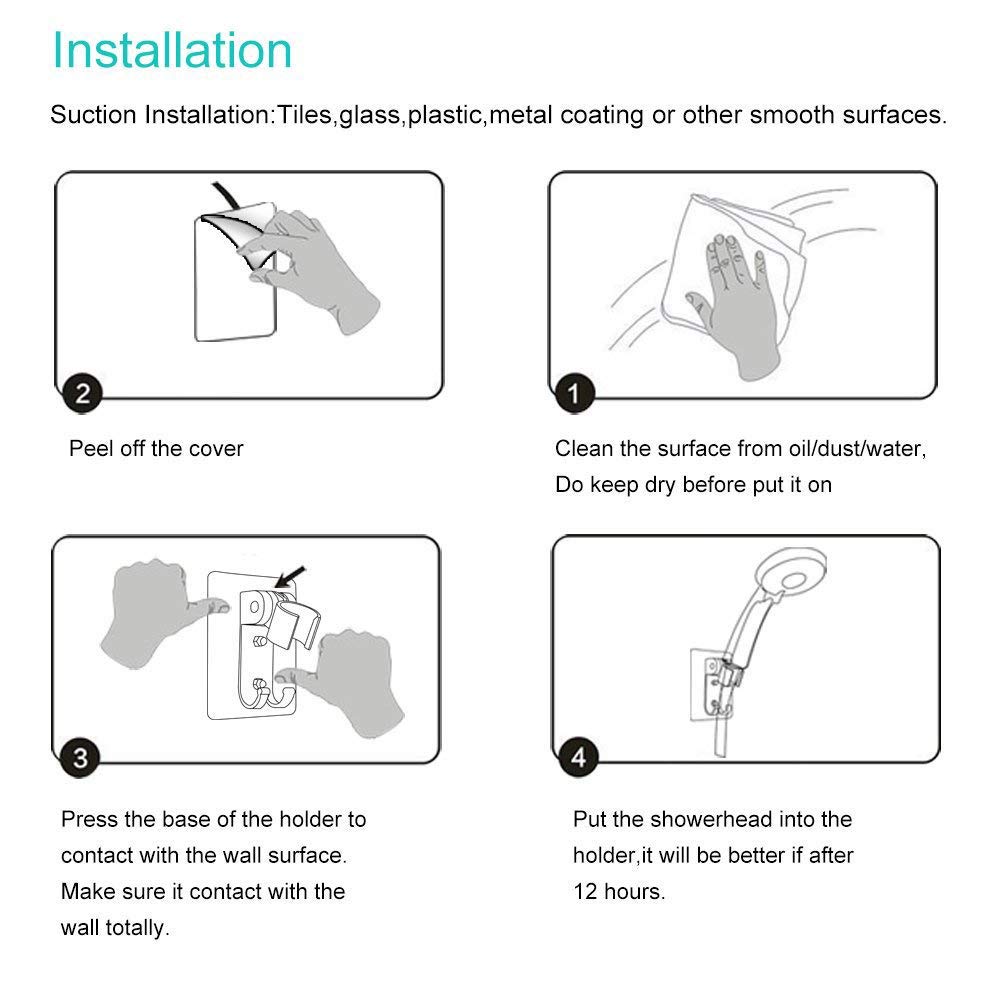 Installation

Suction Installation:Tiles,glass,plastic,metal coating or other smooth surfaces.

2

Peel off the cover

1

Clean the surface from oil/dust/water, Do keep dry before put it on

3

Press the base of the holder to contact with the wall surface. Make sure it contact with the wall totally.

4

Put the showerhead into the holder,it will be better if after 12 hours.