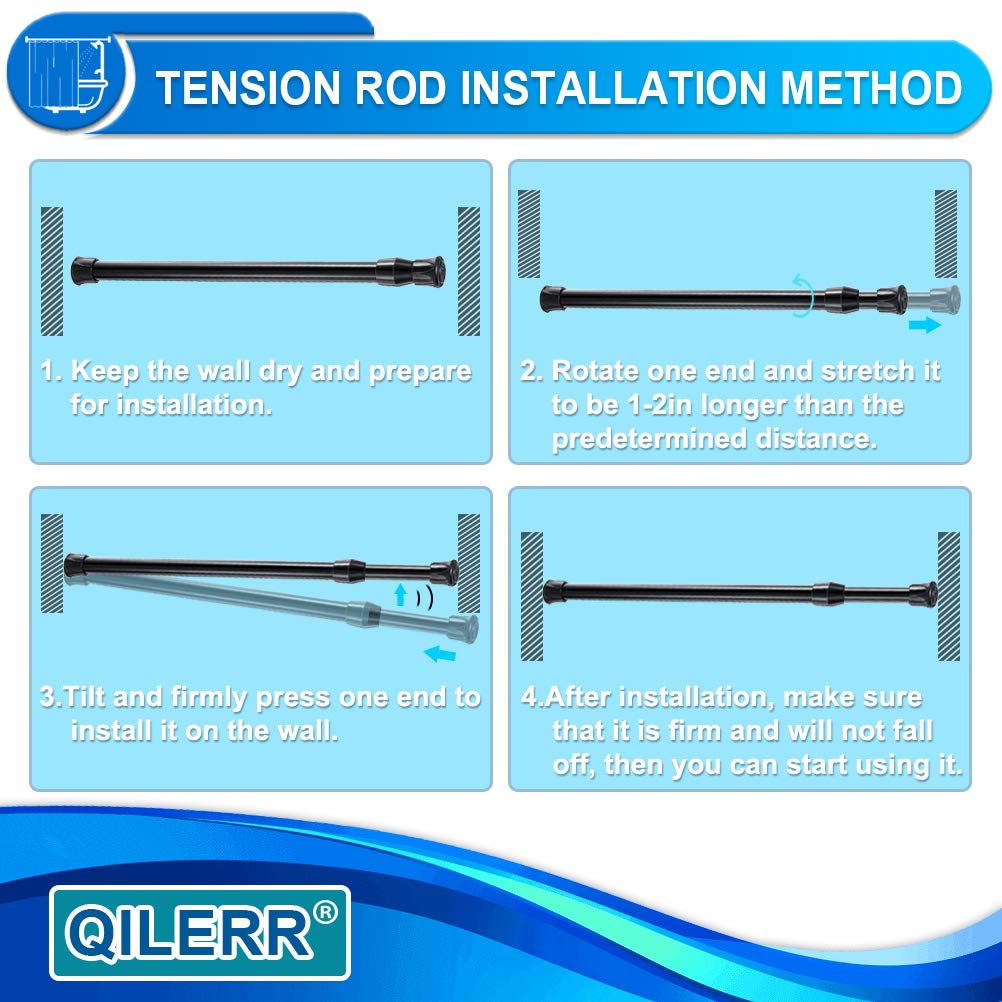 TENSION ROD INSTALLATION METHOD

1. Keep the wall dry and prepare for installation.

2. Rotate one end and stretch it to be 1-2in longer than the predetermined distance.

3.Tilt and firmly press one end to install it on the wall.

4.After installation, make sure that it is firm and will not fall off, then you can start using it.

QILERR®