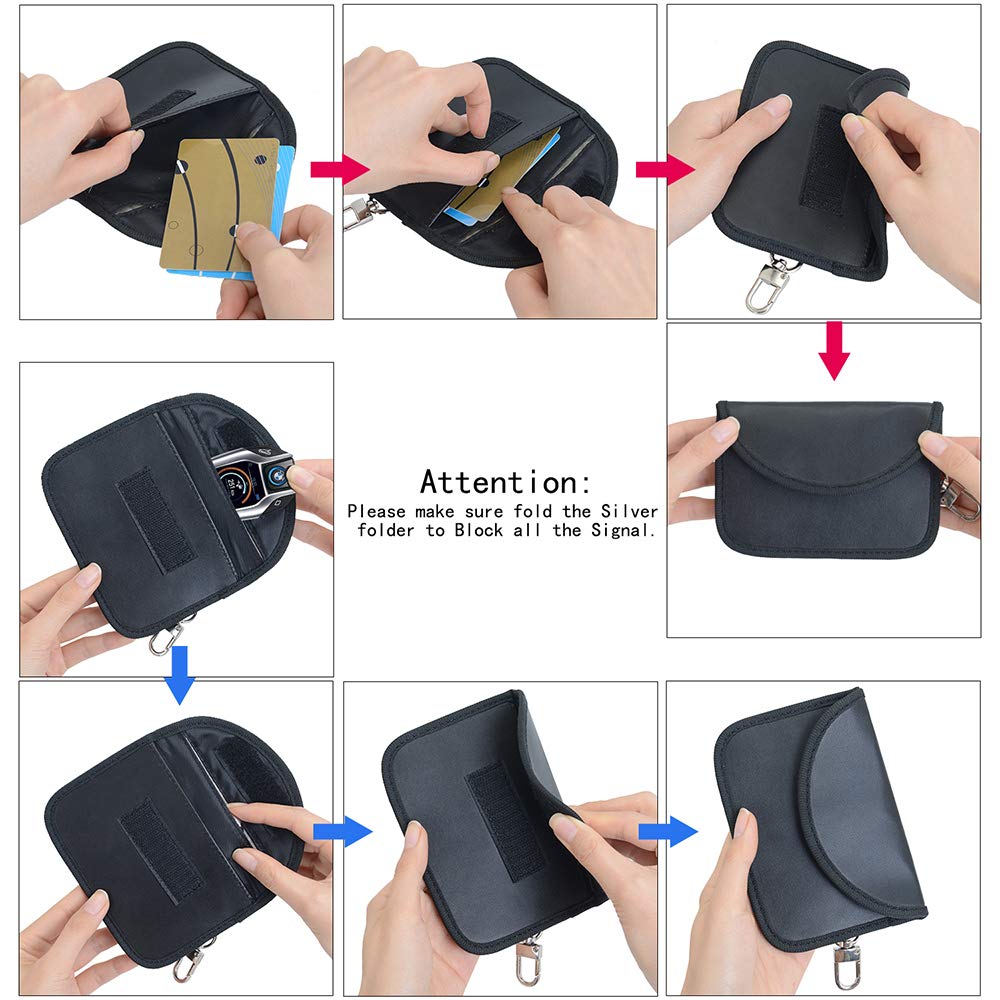 Attention:
Please make sure fold the Silver folder to Block all the Signal.