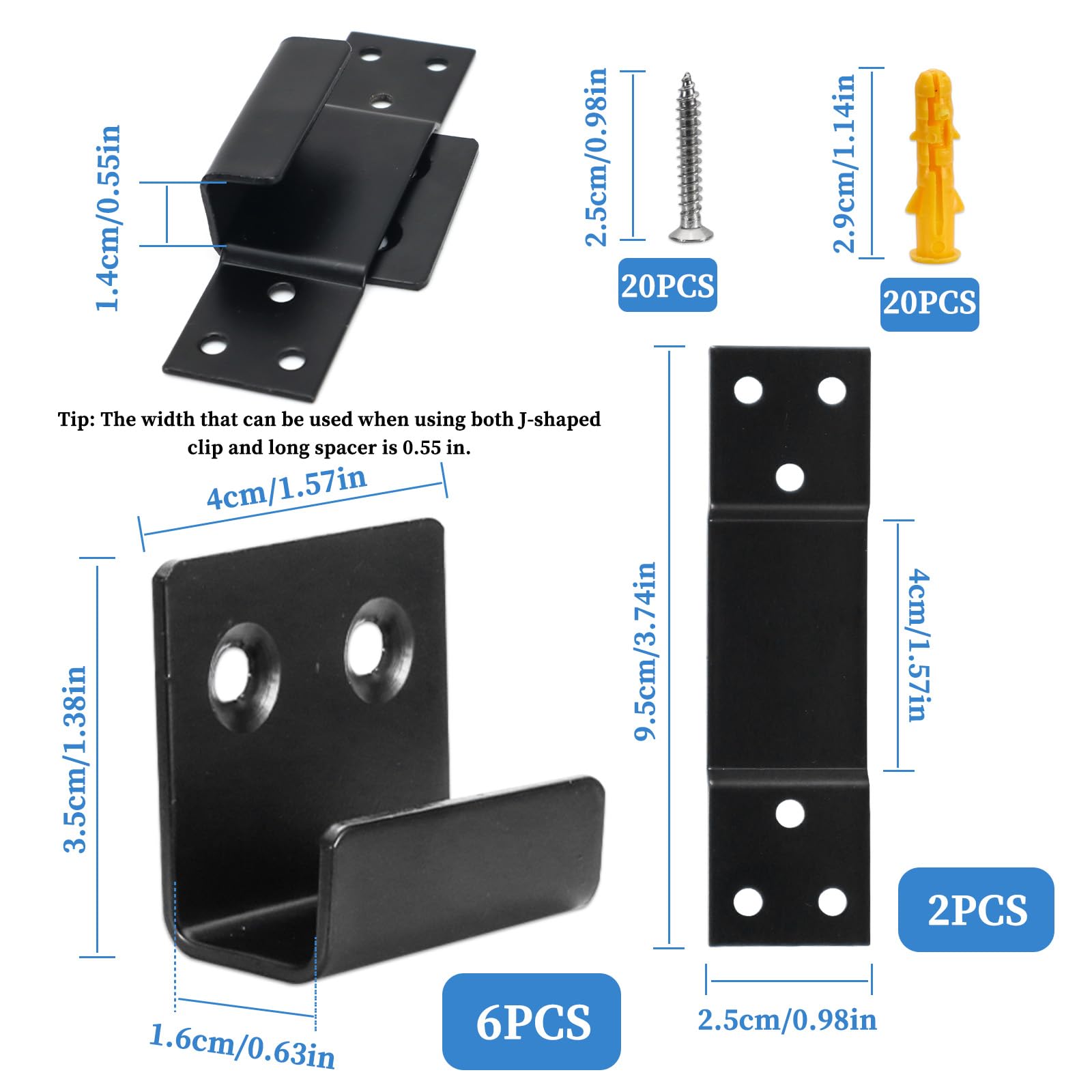 1.4cm/0.55in

2.5cm/0.98in

20PCS

2.9cm/1.14in

20PCS

Tip: The width that can be used when using both J-shaped clip and long spacer is 0.55 in.

4cm/1.57in

3.5cm/1.38in

1.6cm/0.63in

6PCS

9.5cm/3.74in

4cm/1.57in

2PCS

2.5cm/0.98in