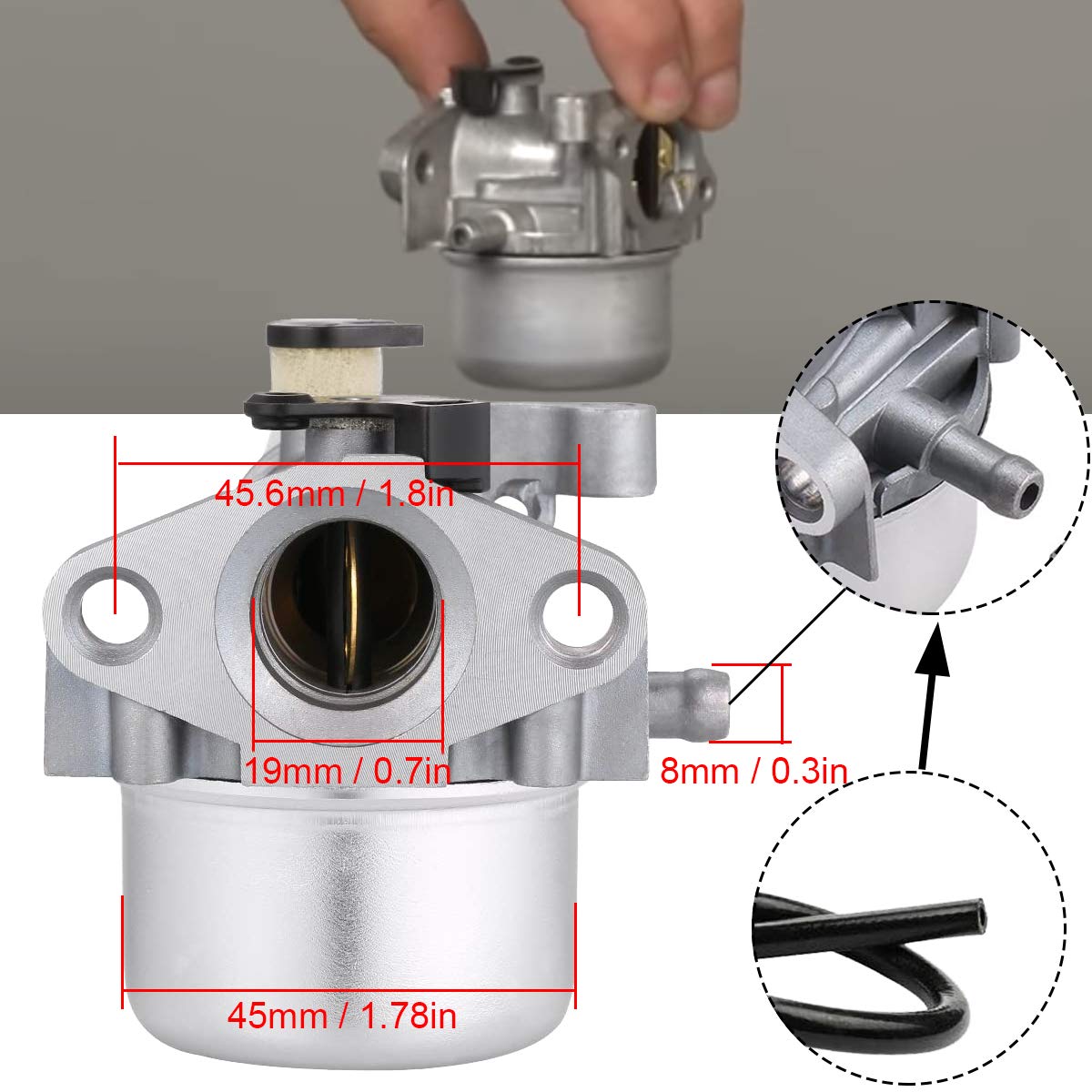 45.6mm / 1.8in

19mm / 0.7in

8mm / 0.3in

45mm / 1.78in