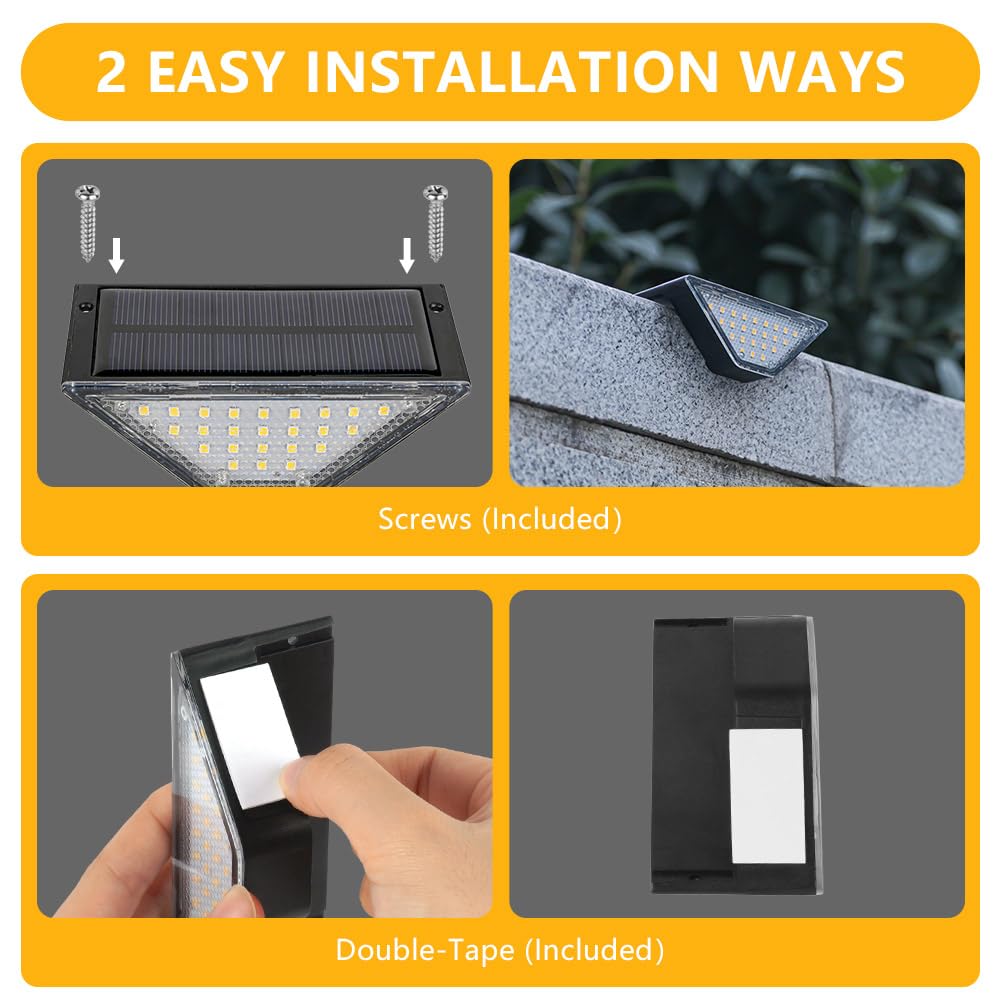 2 EASY INSTALLATION WAYS

Screws (Included)

Double-Tape (Included)