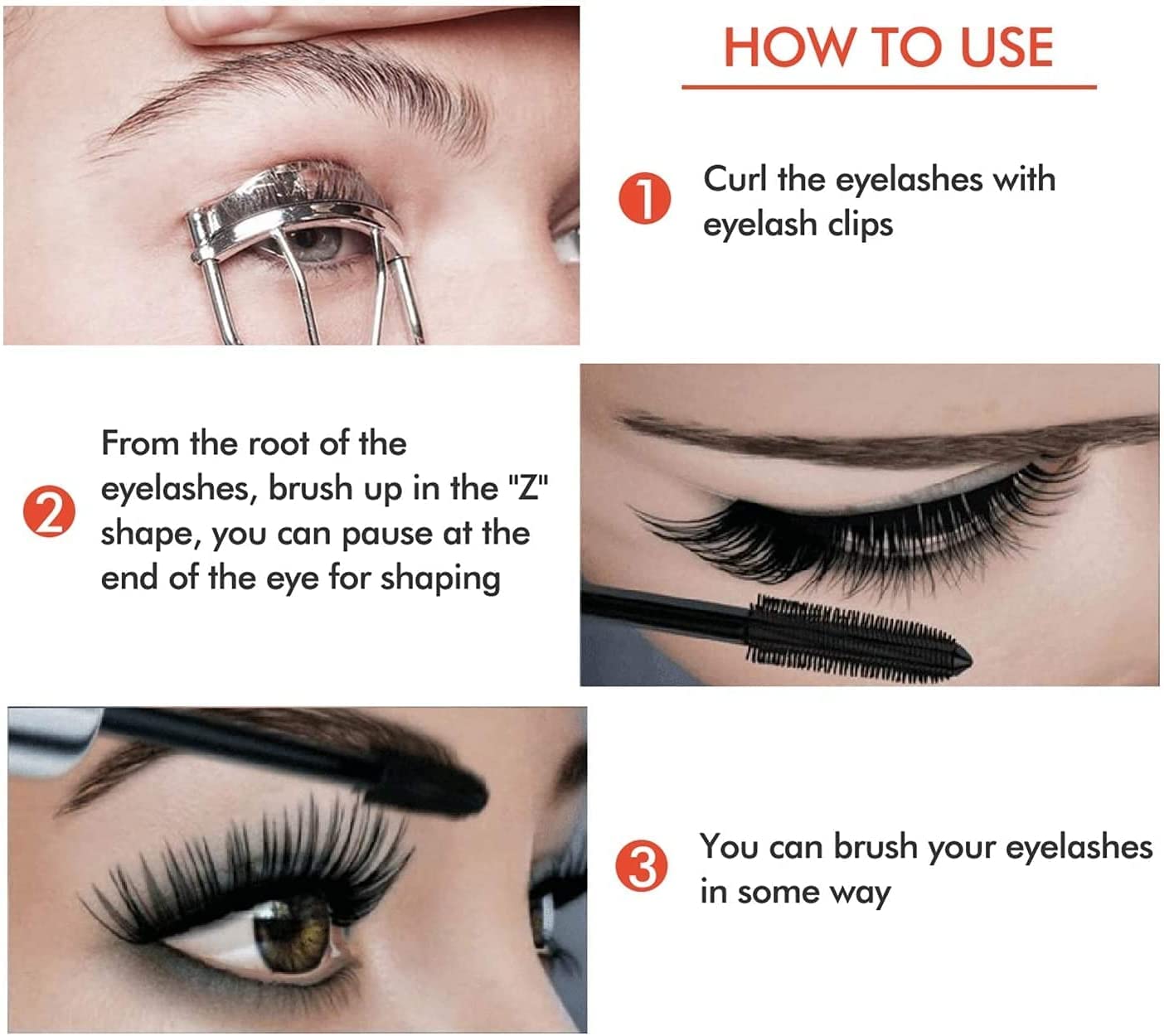 HOW TO USE

1 Curl the eyelashes with eyelash clips

2 From the root of the eyelashes, brush up in the "Z" shape, you can pause at the end of the eye for shaping

3 You can brush your eyelashes in some way