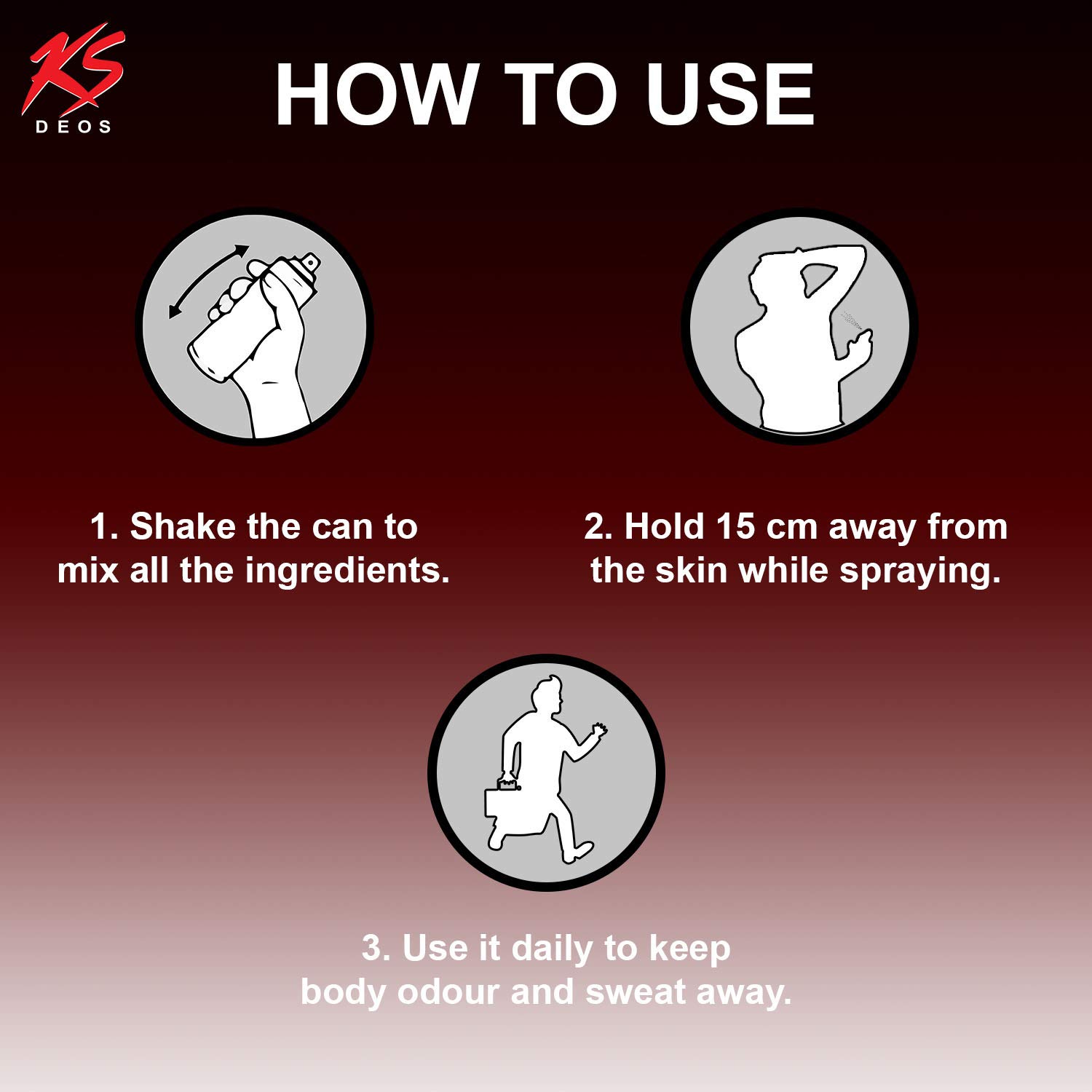 KS
DEOS

HOW TO USE

1. Shake the can to mix all the ingredients.

2. Hold 15 cm away from the skin while spraying.

3. Use it daily to keep body odour and sweat away.