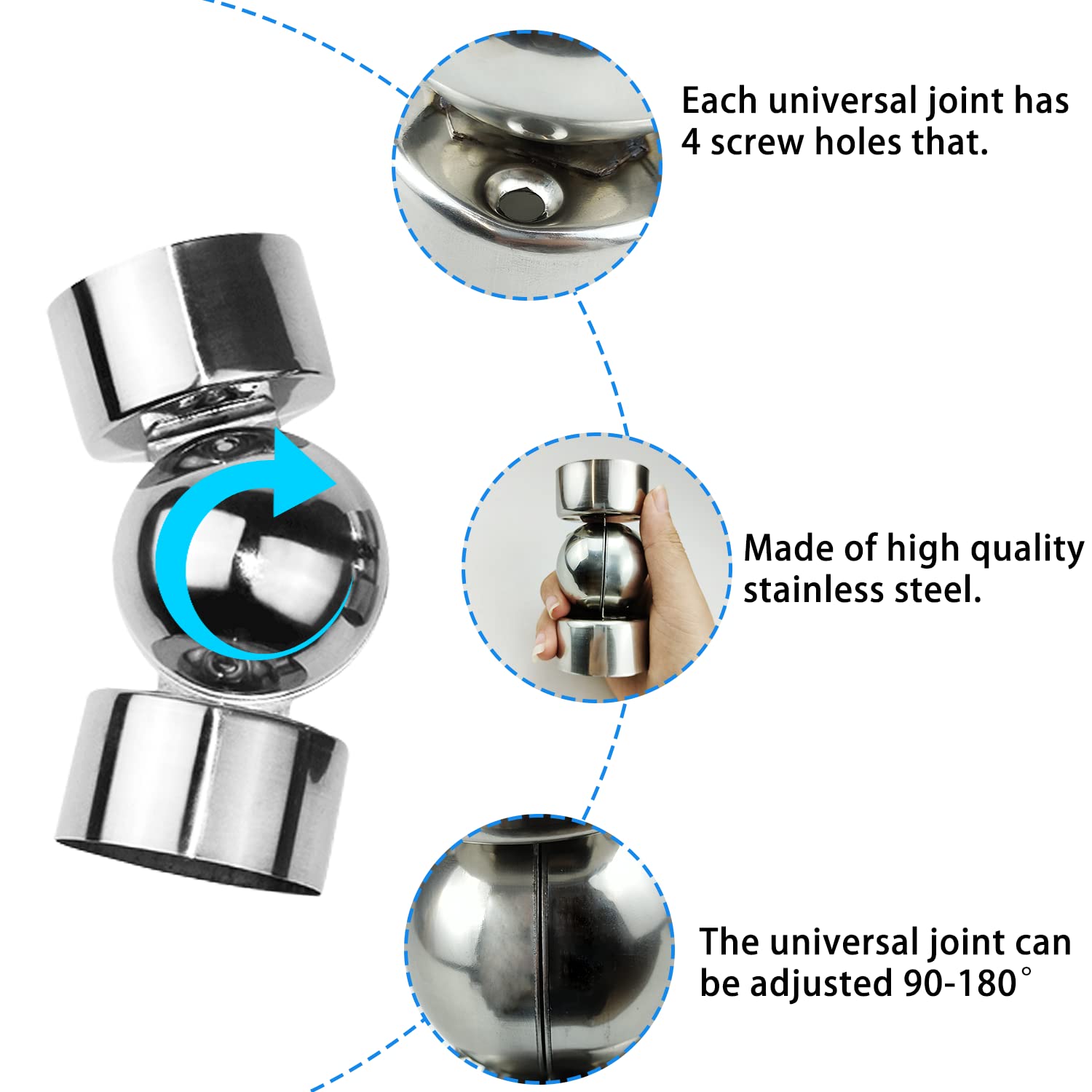 Each universal joint has 4 screw holes that.

Made of high quality stainless steel.

The universal joint can be adjusted 90-180°