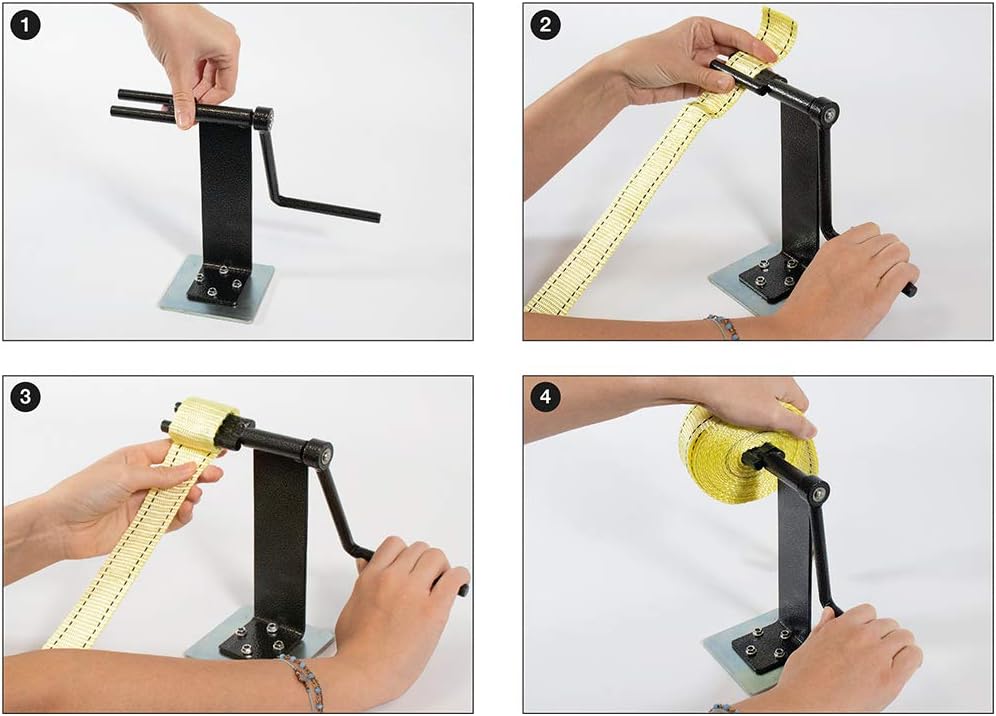 1

2

3

4