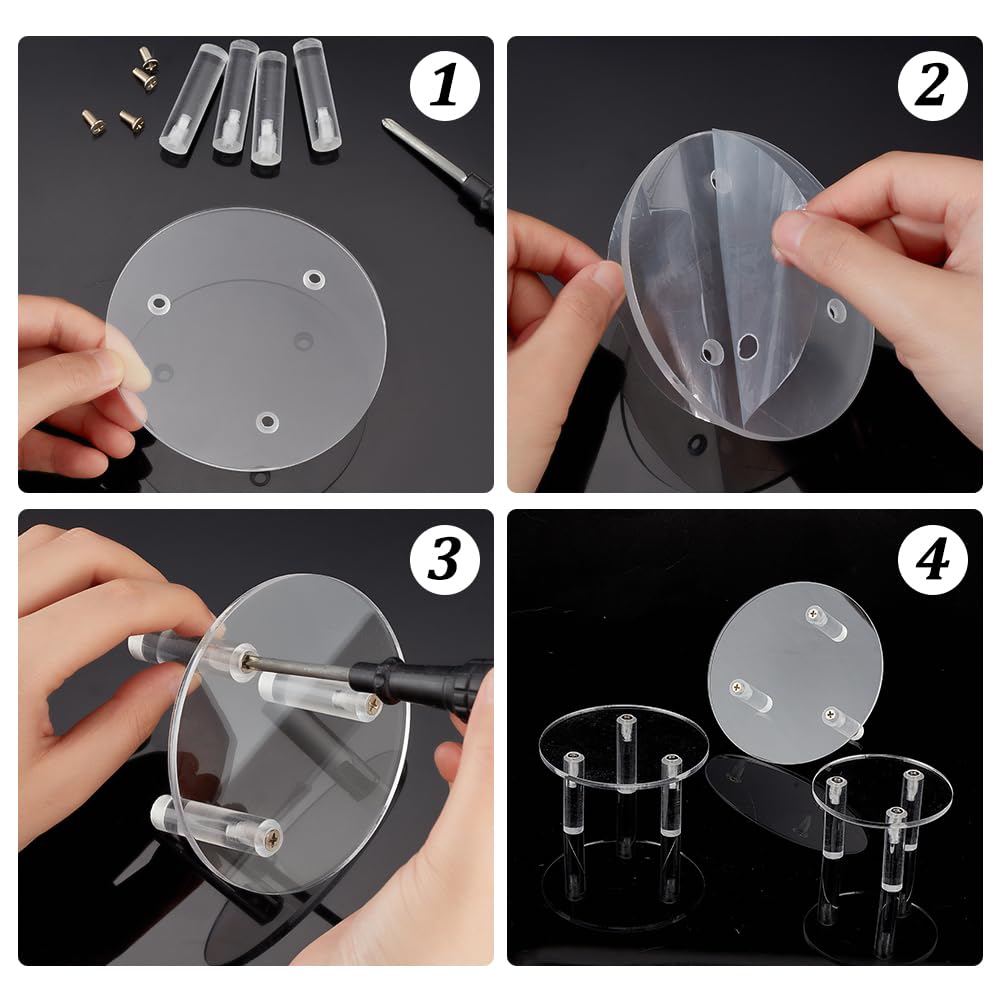 1

2

3

4