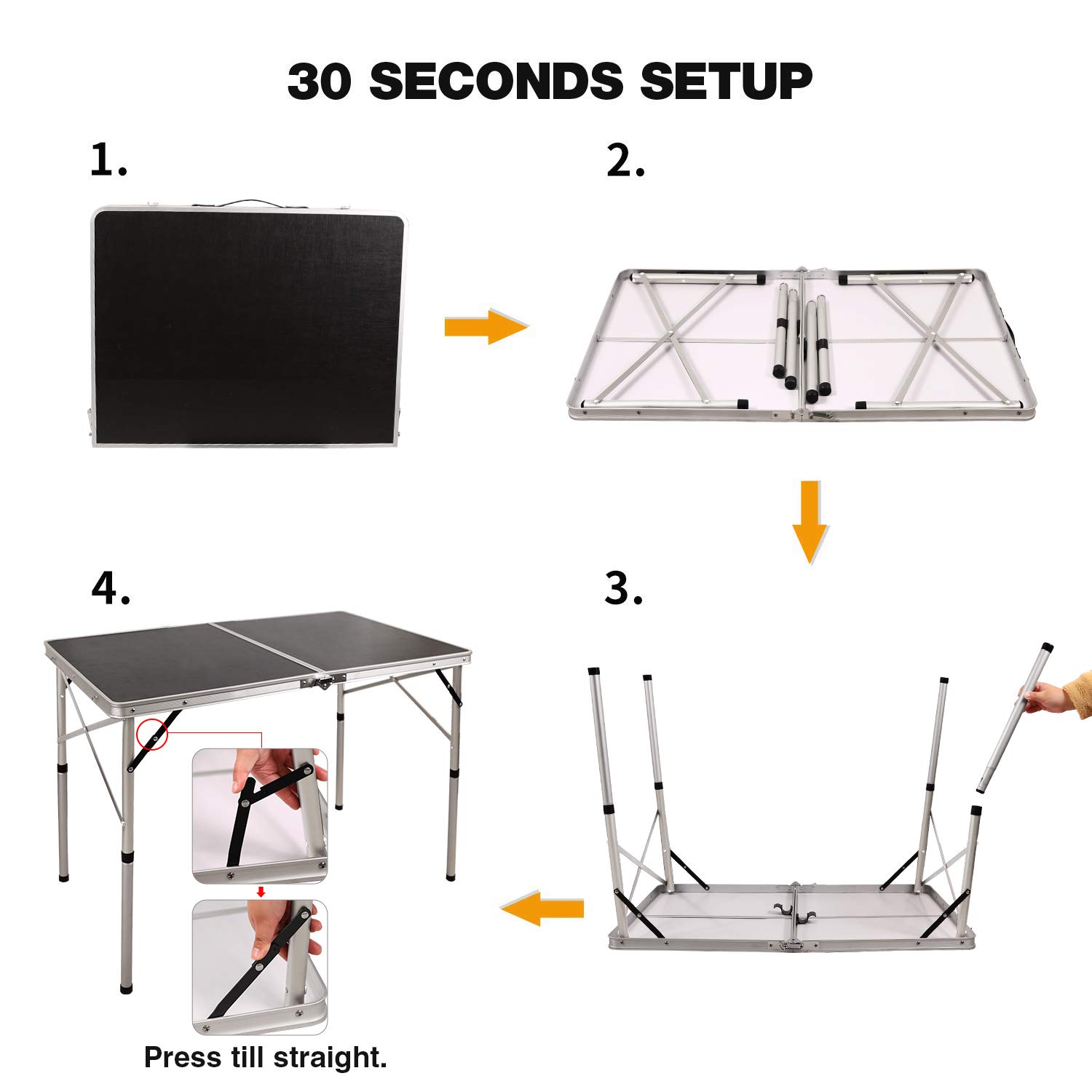 30 SECONDS SETUP

1.

2.

3.

4.

Press till straight.