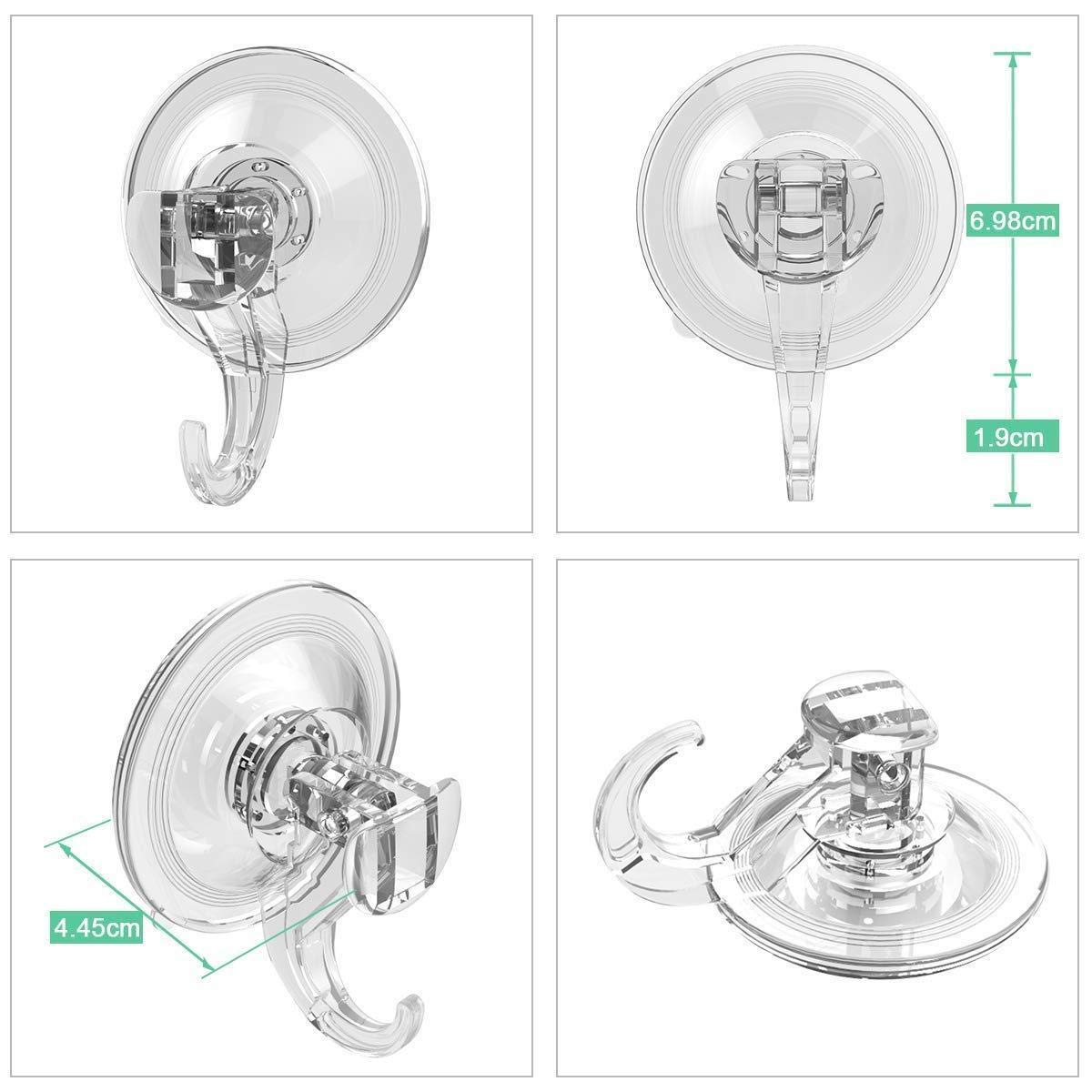 6.98cm
1.9cm
4.45cm