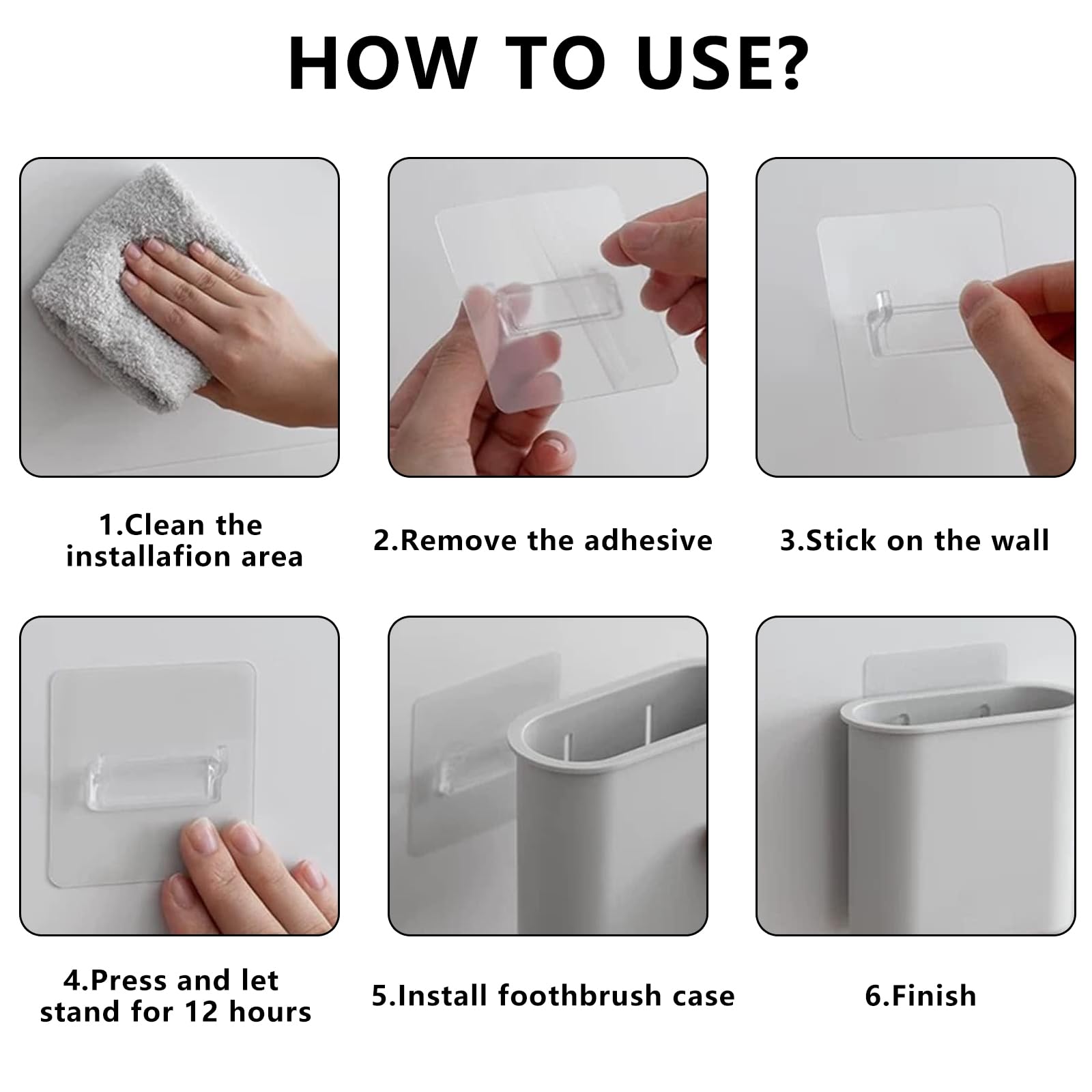 HOW TO USE?

1.Clean the installafion area

2.Remove the adhesive

3.Stick on the wall

4.Press and let stand for 12 hours

5.Install foothbrush case

6.Finish