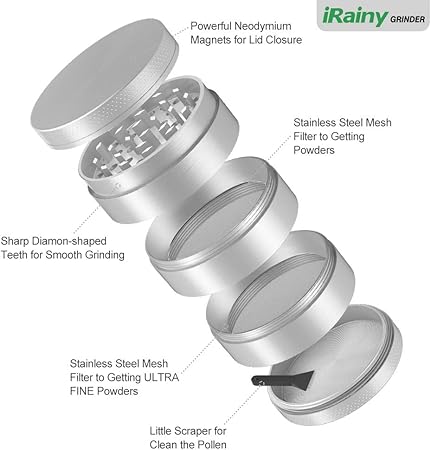 iRainy GRINDER

Powerful Neodymium Magnets for Lid Closure

Stainless Steel Mesh Filter to Getting Powders

Sharp Diamon-shaped Teeth for Smooth Grinding

Stainless Steel Mesh Filter to Getting ULTRA FINE Powders

Little Scraper for Clean the Pollen