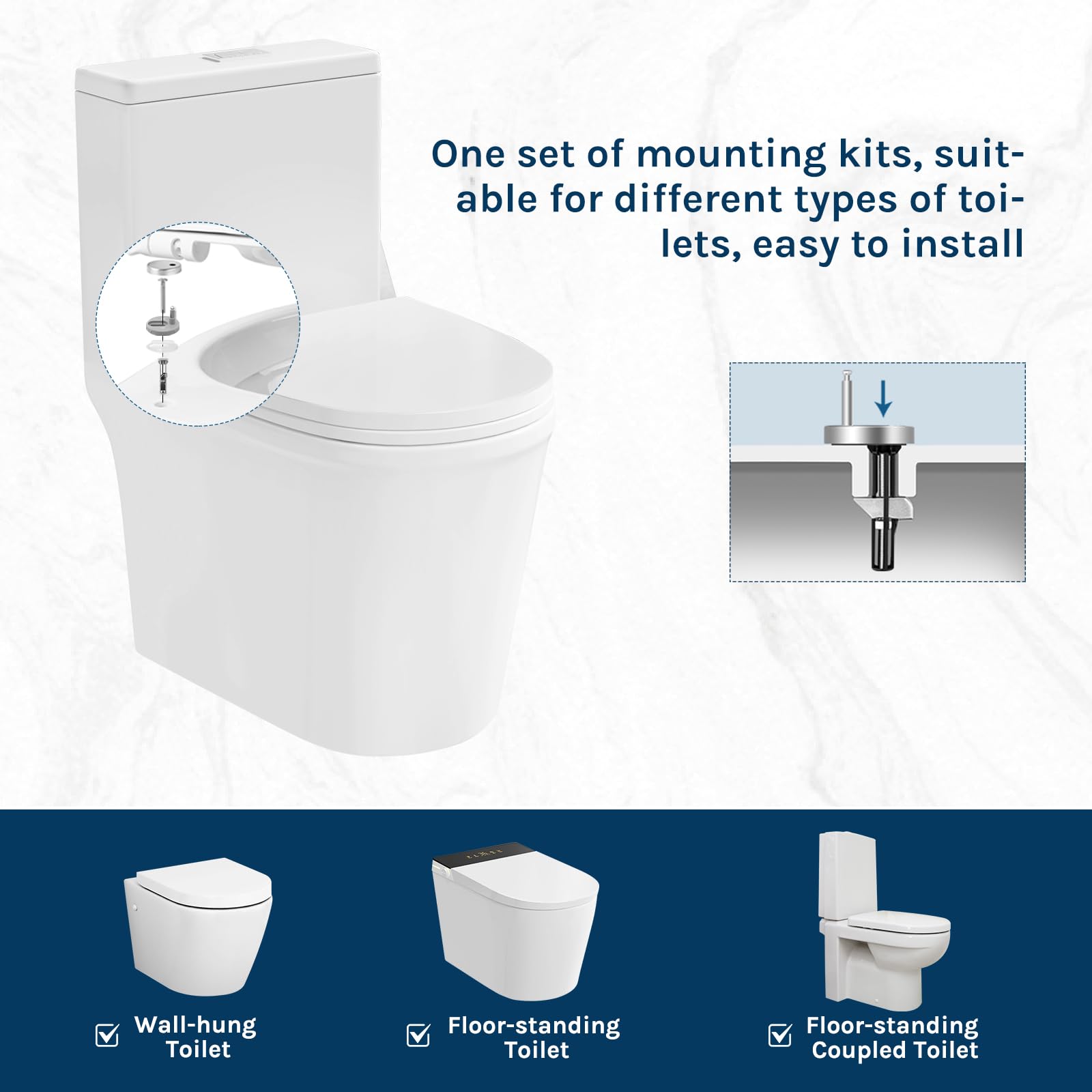 One set of mounting kits, suitable for different types of toilets, easy to install

Wall-hung Toilet

Floor-standing Toilet

Floor-standing Coupled Toilet