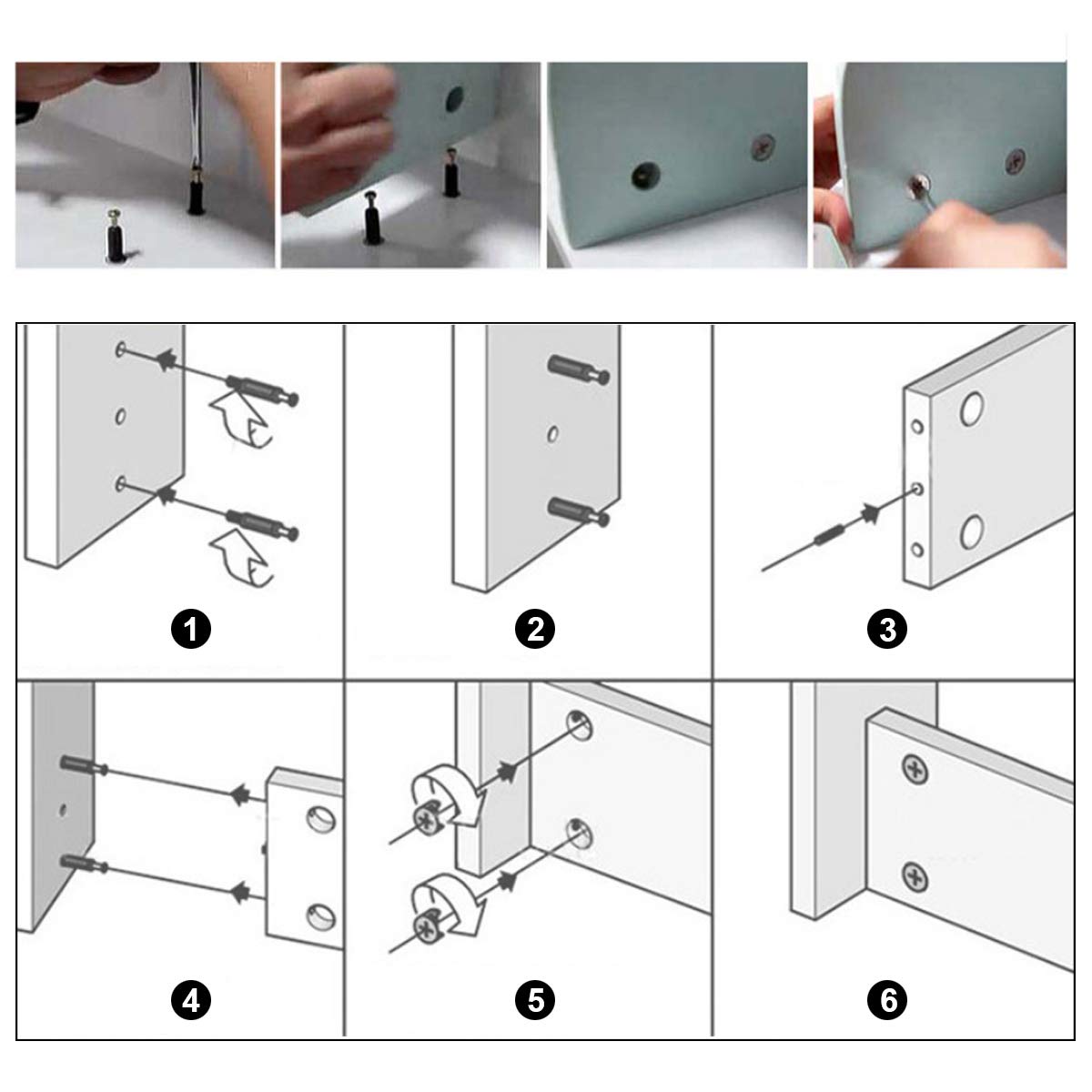 1

2

3

4

5

6